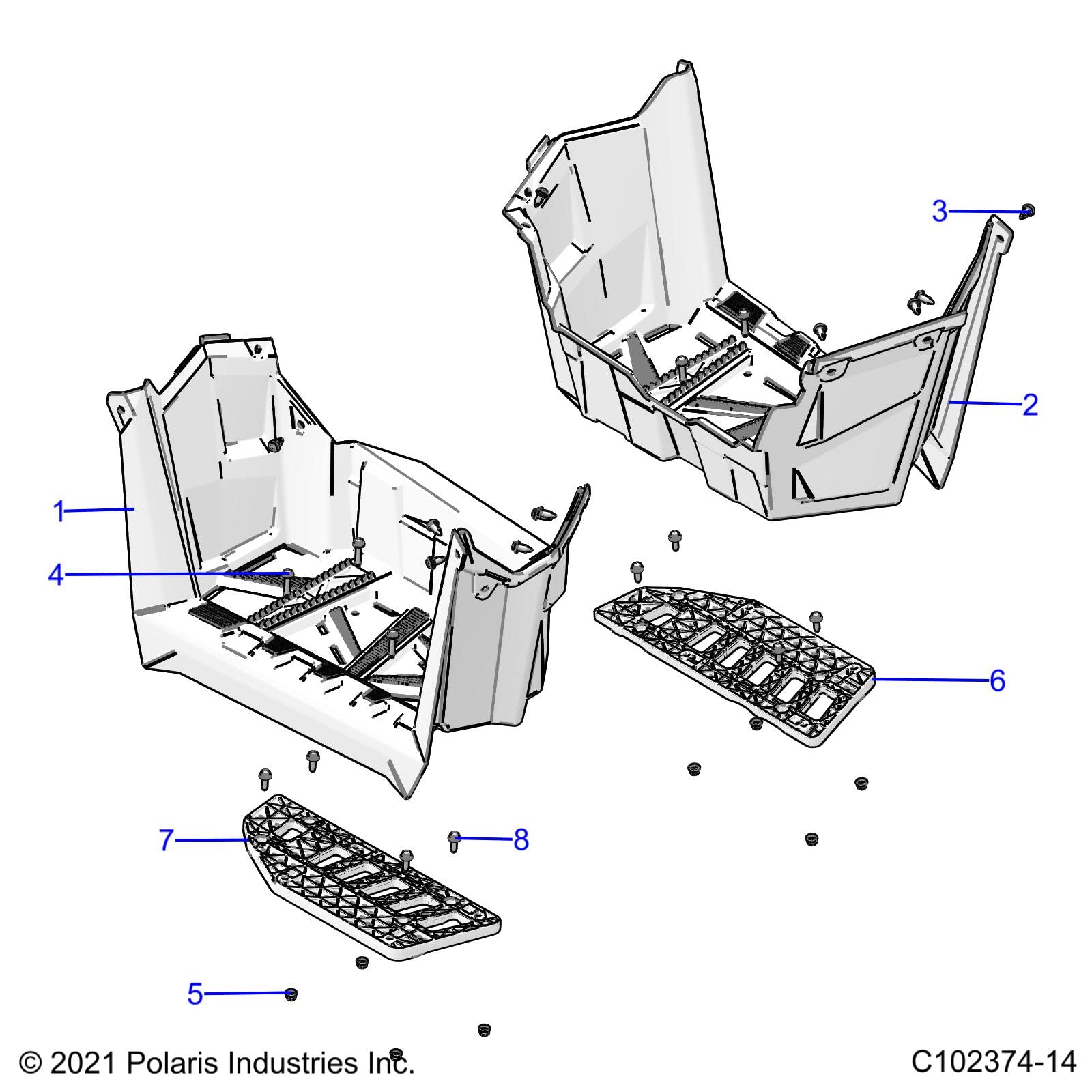 3
2
1
4
6
7
8
5
© 2021 Polaris Industries Inc.
C102374-14