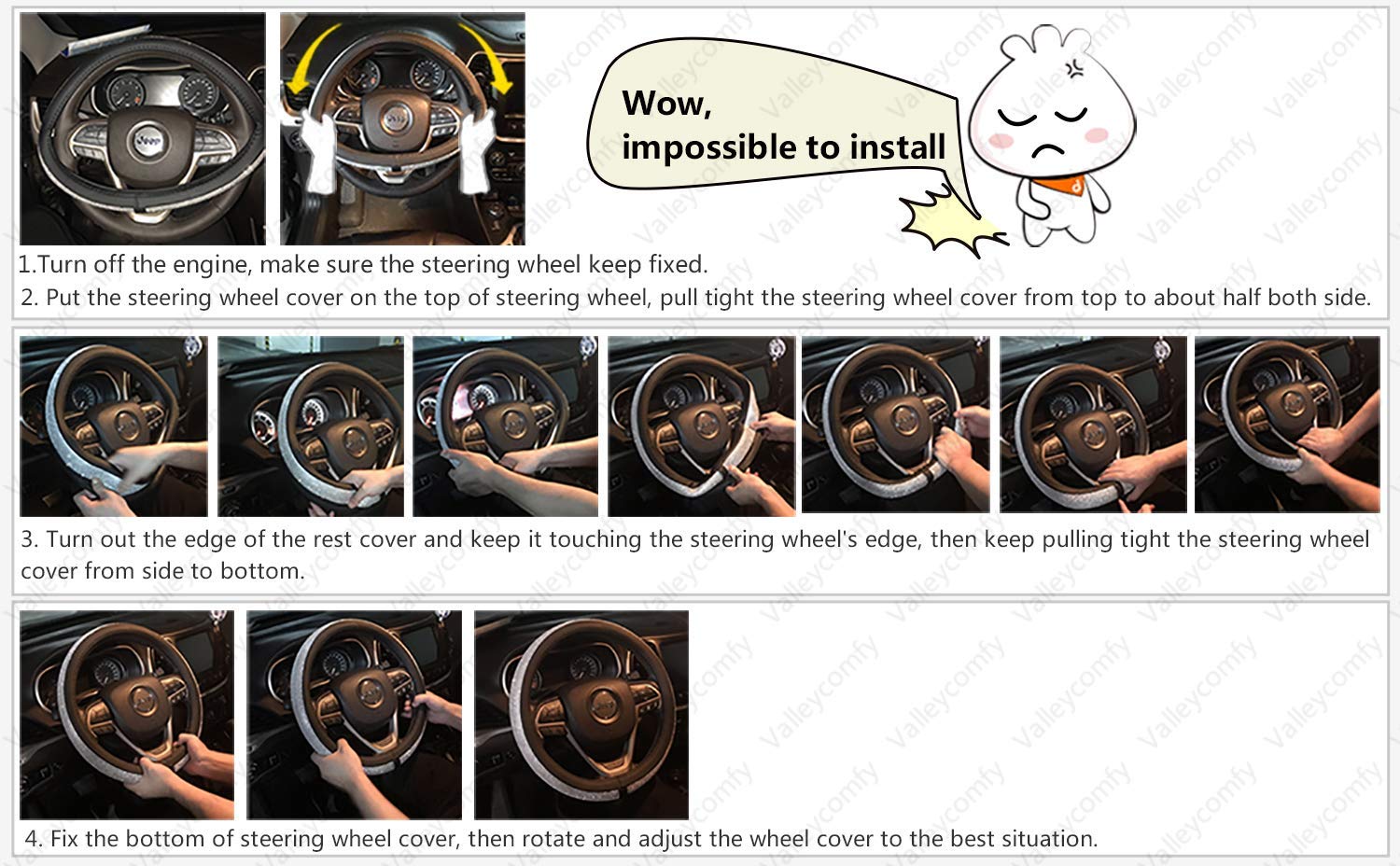 Wow,
impossible to install

1.Turn off the engine, make sure the steering wheel keep fixed.
2. Put the steering wheel cover on the top of steering wheel, pull tight the steering wheel cover from top to about half both side.

3. Turn out the edge of the rest cover and keep it touching the steering wheel's edge, then keep pulling tight the steering wheel cover from side to bottom.

4. Fix the bottom of steering wheel cover, then rotate and adjust the wheel cover to the best situation.

Valleycomfy