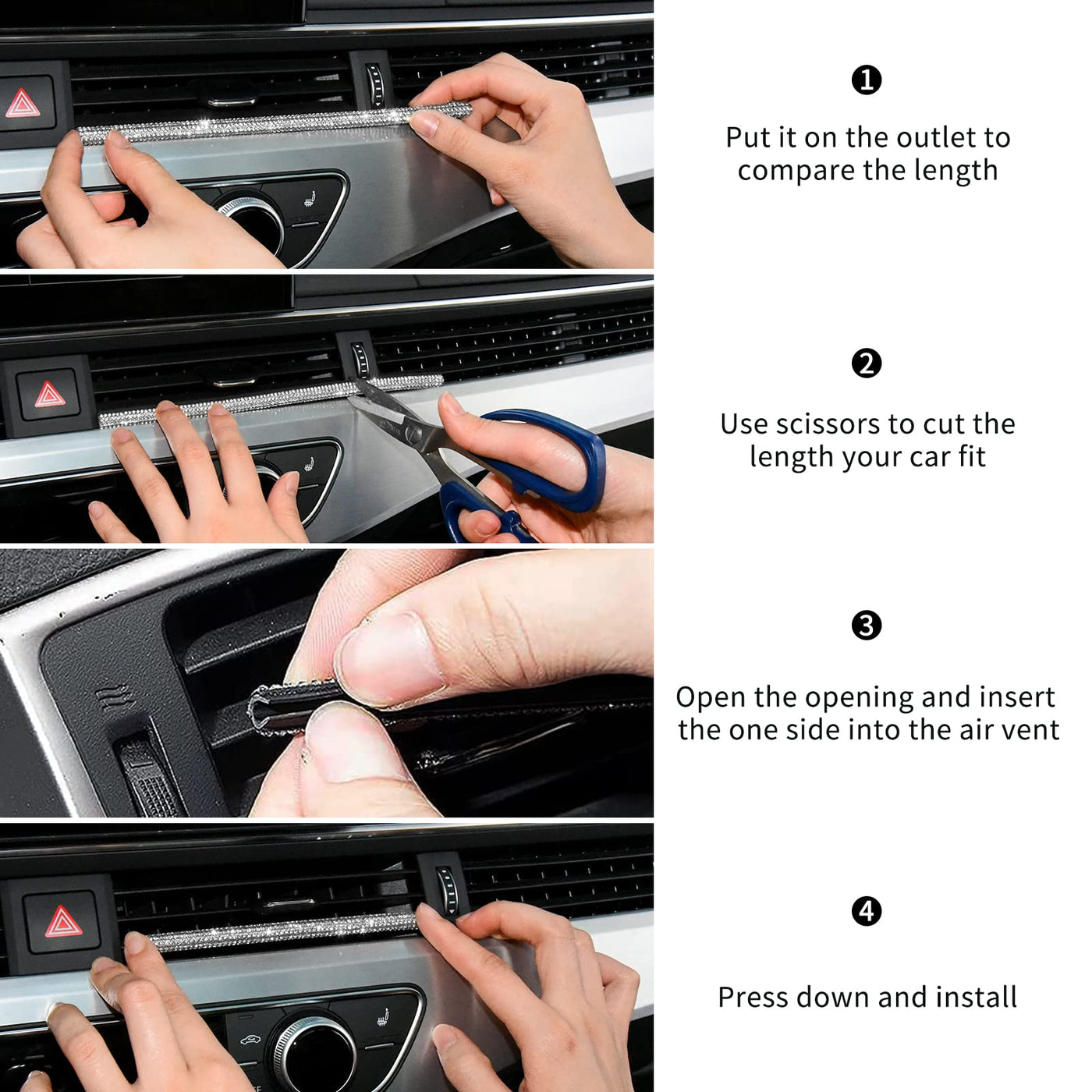 ❶

Put it on the outlet to compare the length

❷

Use scissors to cut the length your car fit

❸

Open the opening and insert the one side into the air vent

❹

Press down and install