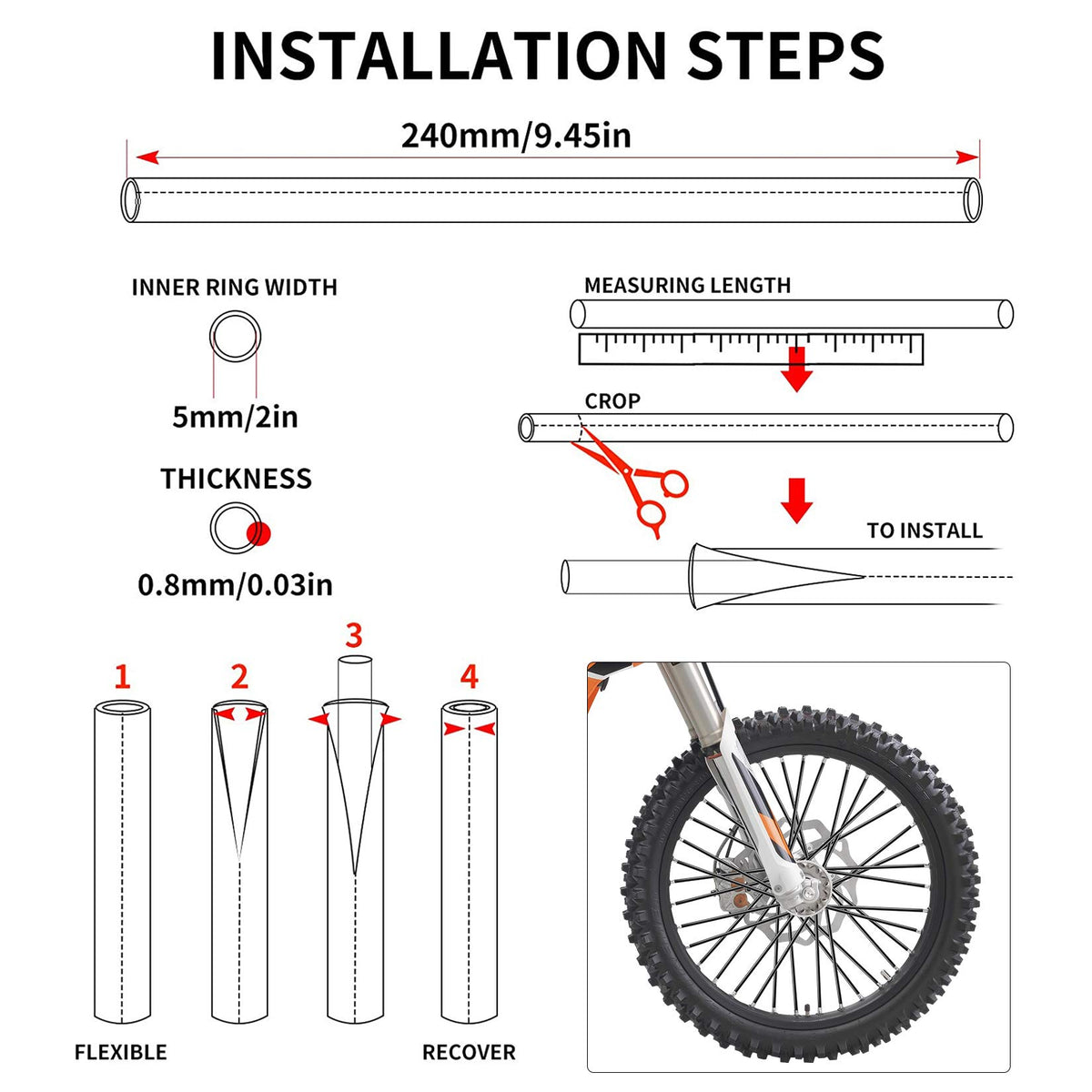 INSTALLATION STEPS

240mm/9.45in

INNER RING WIDTH

5mm/2in

THICKNESS

0.8mm/0.03in

MEASURING LENGTH

CROP

TO INSTALL

1

2

3

4

FLEXIBLE

RECOVER