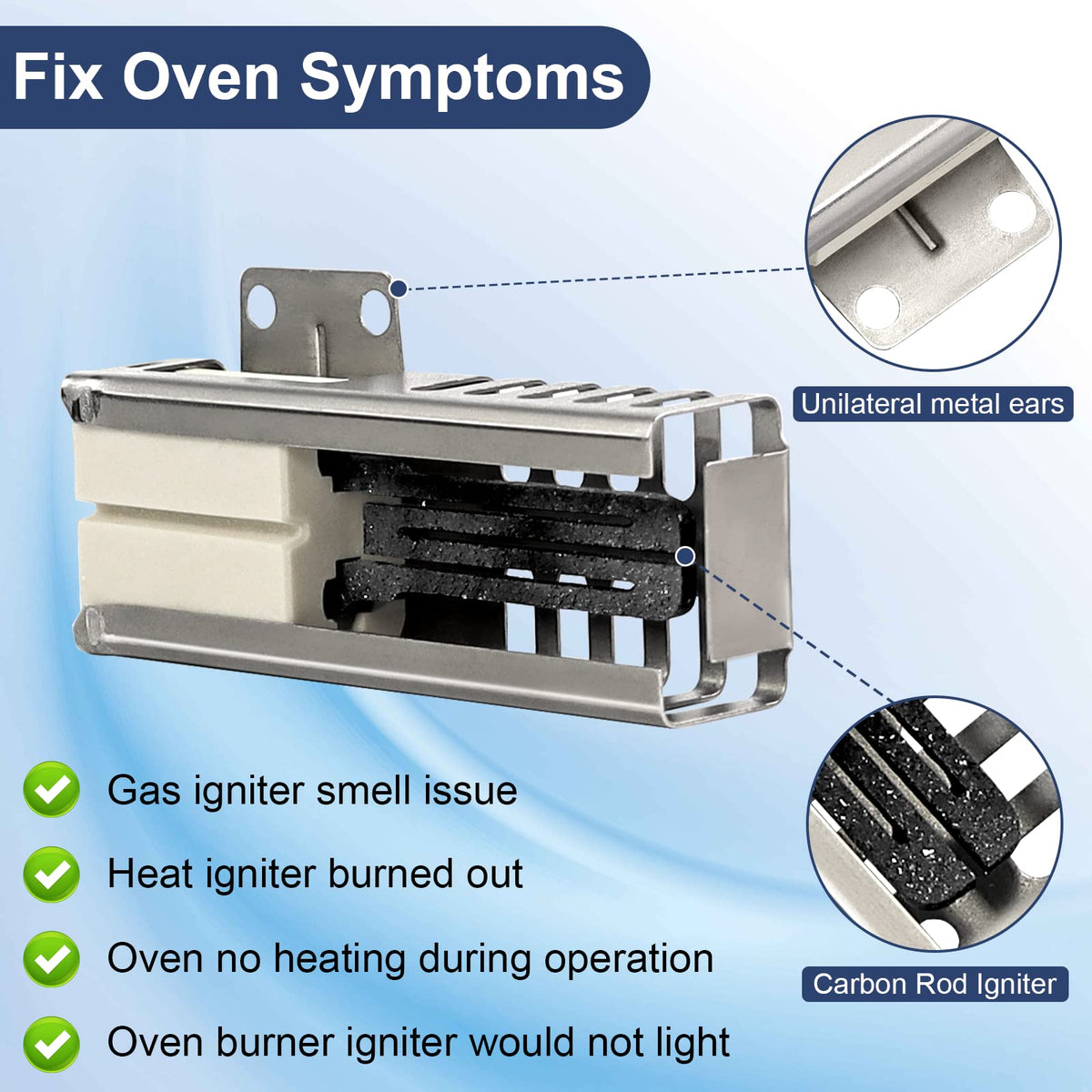 Fix Oven Symptoms

Unilateral metal ears

Carbon Rod Igniter

Gas igniter smell issue

Heat igniter burned out

Oven no heating during operation

Oven burner igniter would not light