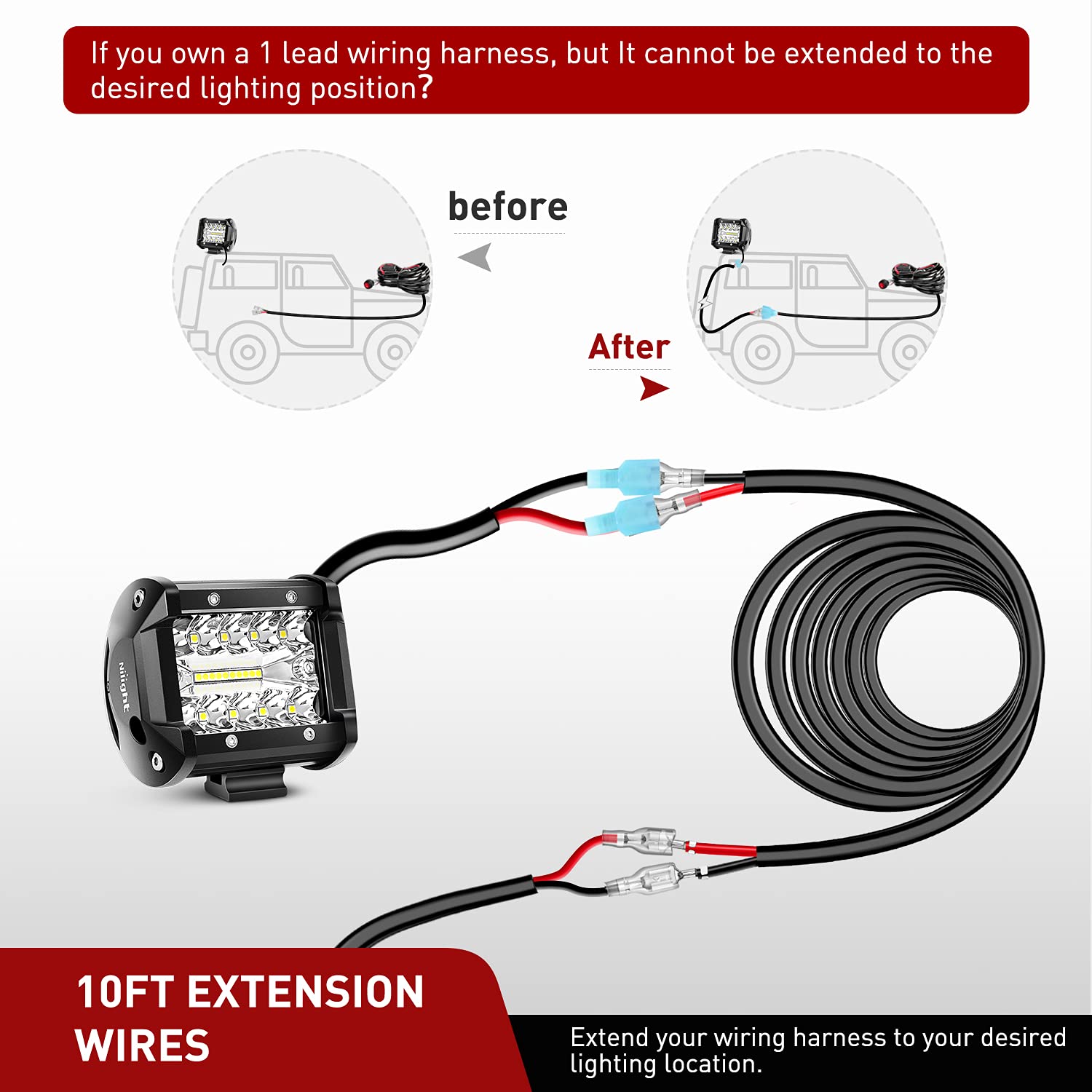 If you own a 1 lead wiring harness, but It cannot be extended to the desired lighting position?

before

After

Nilight

10FT EXTENSION WIRES

Extend your wiring harness to your desired lighting location.