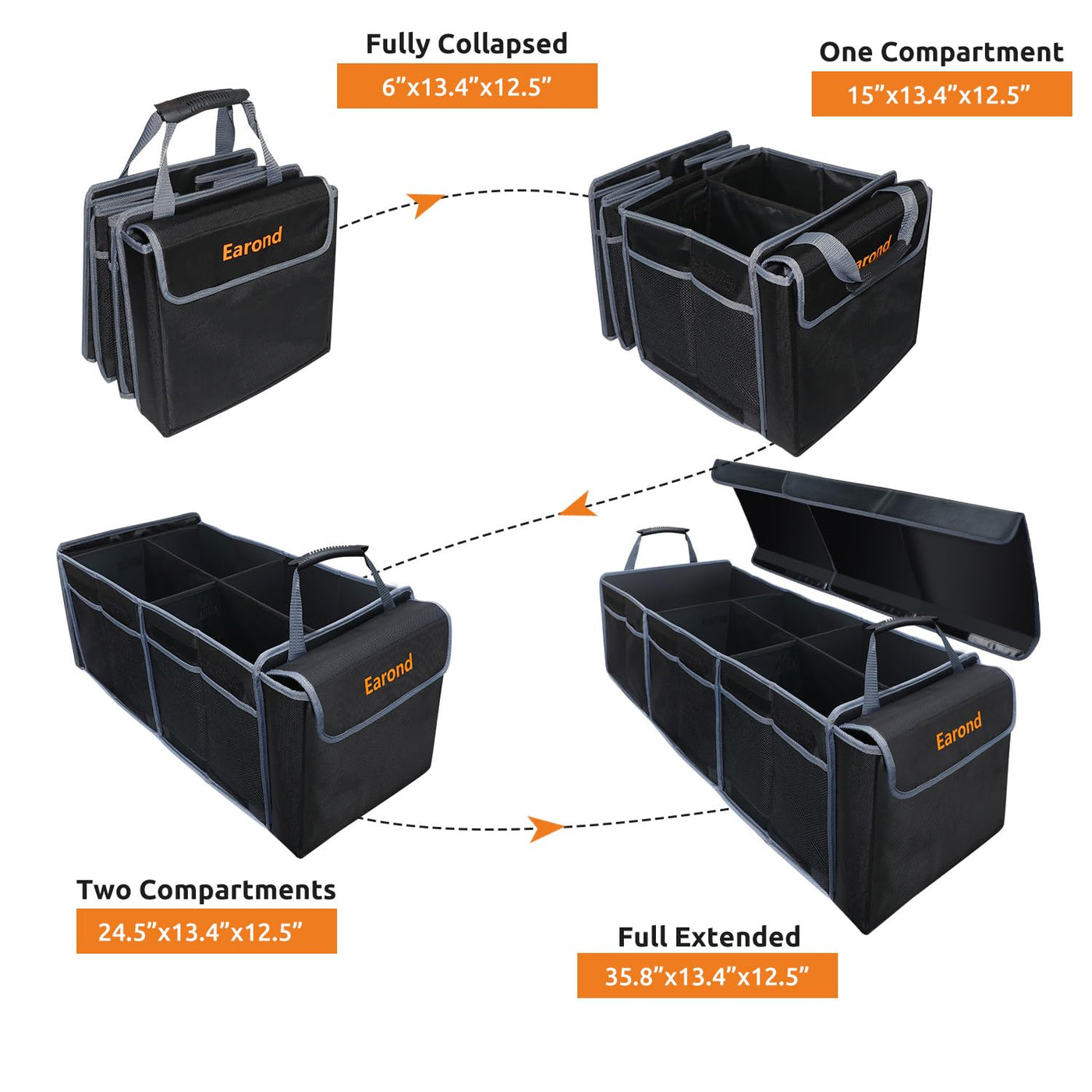 Fully Collapsed
6”x13.4”x12.5”

One Compartment
15”x13.4”x12.5”

Earond

arond

Earond

Earond

Two Compartments
24.5”x13.4”x12.5”

Full Extended
35.8”x13.4”x12.5”