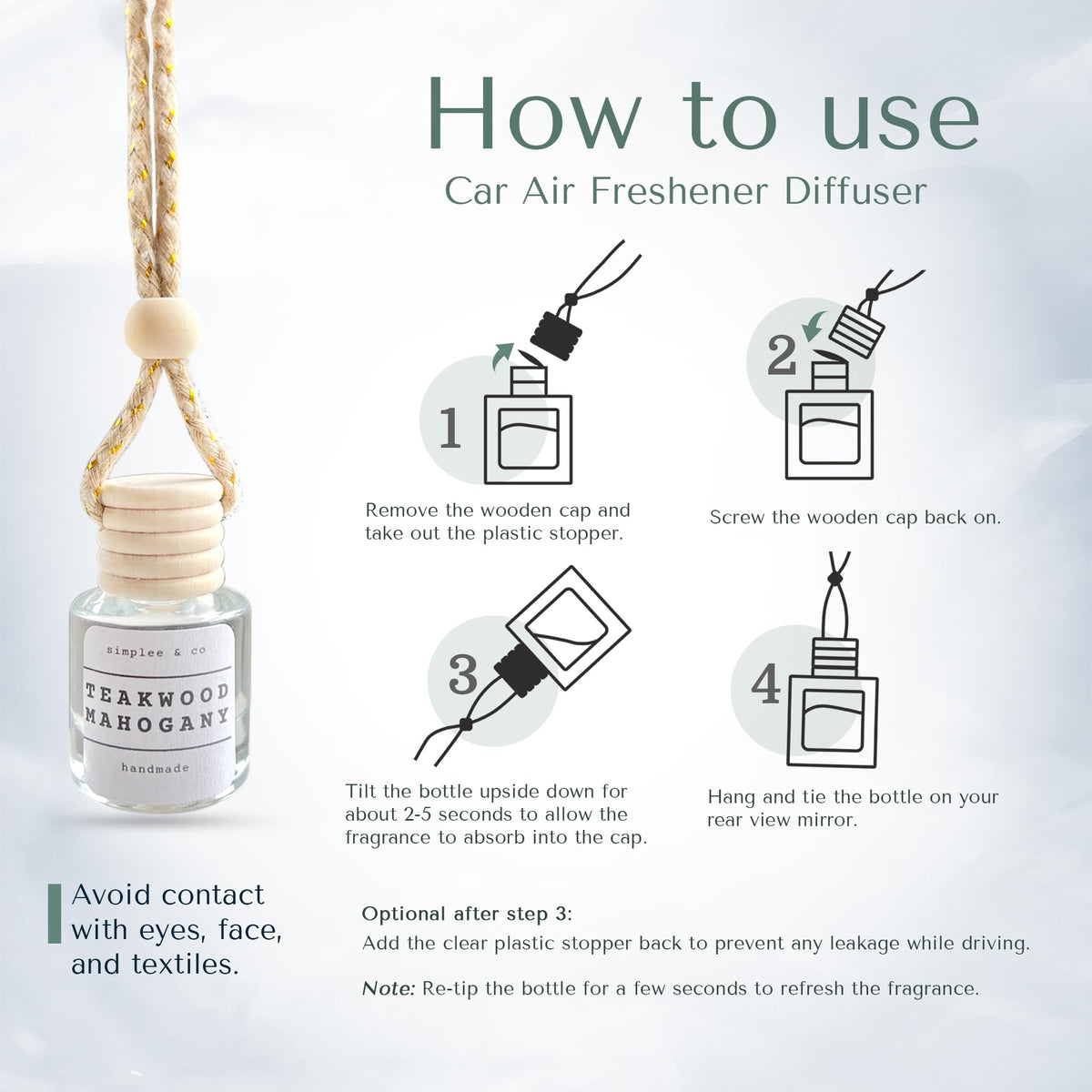 How to use
Car Air Freshener Diffuser

simplee & co
TEAKWOOD
MAHOGANY
handmade

1
Remove the wooden cap and take out the plastic stopper.

2
Screw the wooden cap back on.

3
Tilt the bottle upside down for about 2-5 seconds to allow the fragrance to absorb into the cap.

4
Hang and tie the bottle on your rear view mirror.

Avoid contact with eyes, face, and textiles.

Optional after step 3:
Add the clear plastic stopper back to prevent any leakage while driving.

Note: Re-tip the bottle for a few seconds to refresh the fragrance.