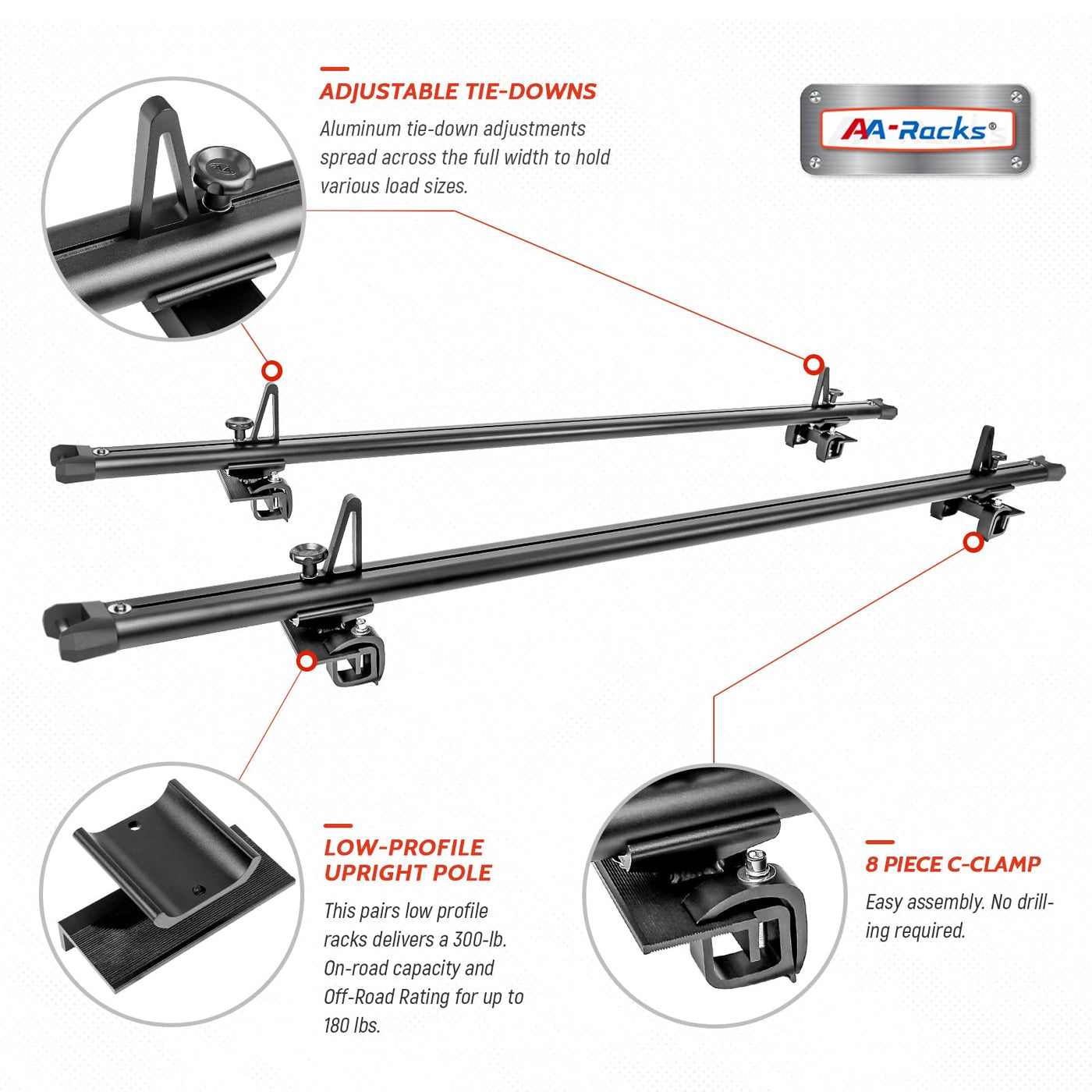 ADJUSTABLE TIE-DOWNS

Aluminum tie-down adjustments spread across the full width to hold various load sizes.

AA-Racks®

LOW-PROFILE UPRIGHT POLE

This pairs low profile racks delivers a 300-lb. On-road capacity and Off-Road Rating for up to 180 lbs.

8 PIECE C-CLAMP

Easy assembly. No drilling required.