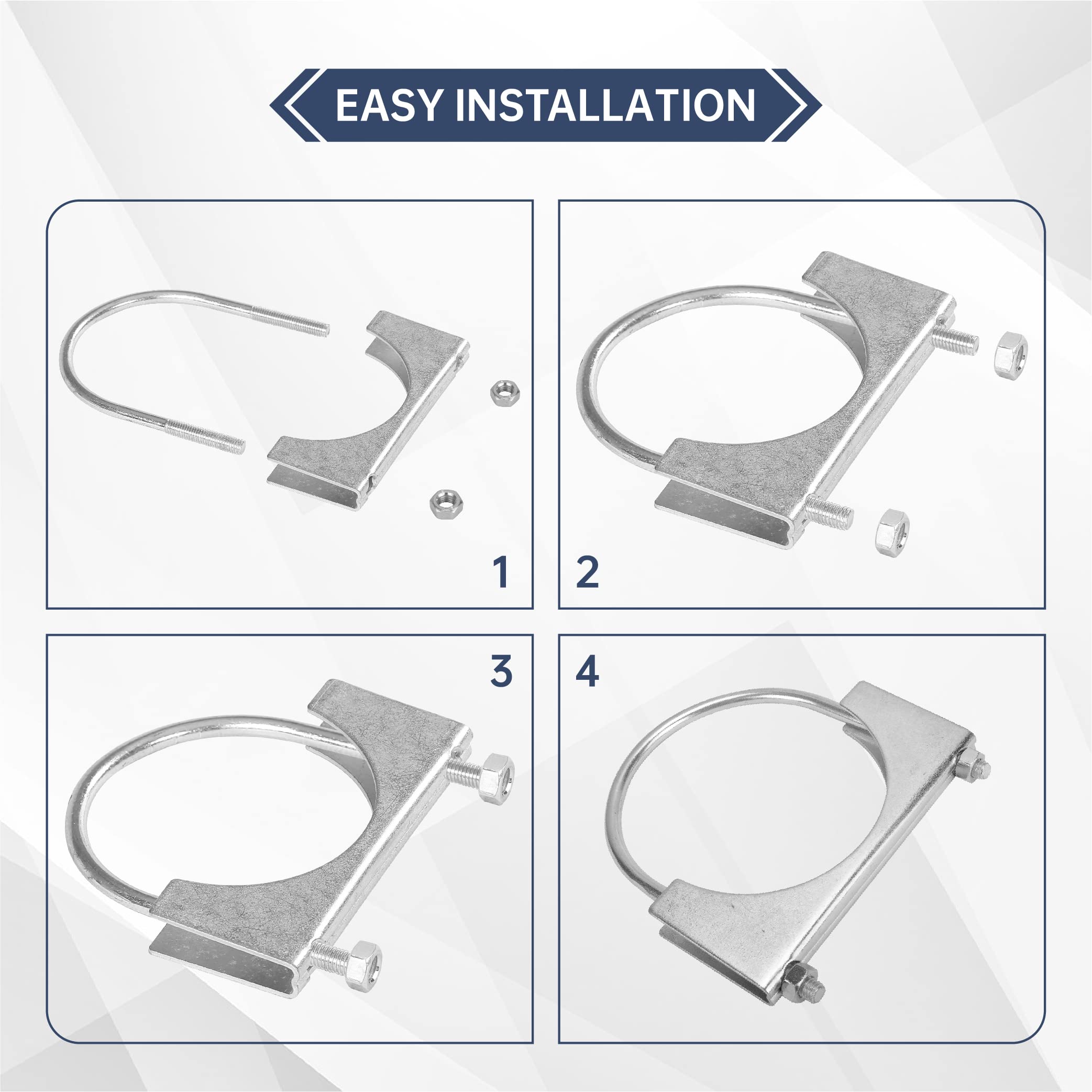 EASY INSTALLATION

1

2

3

4