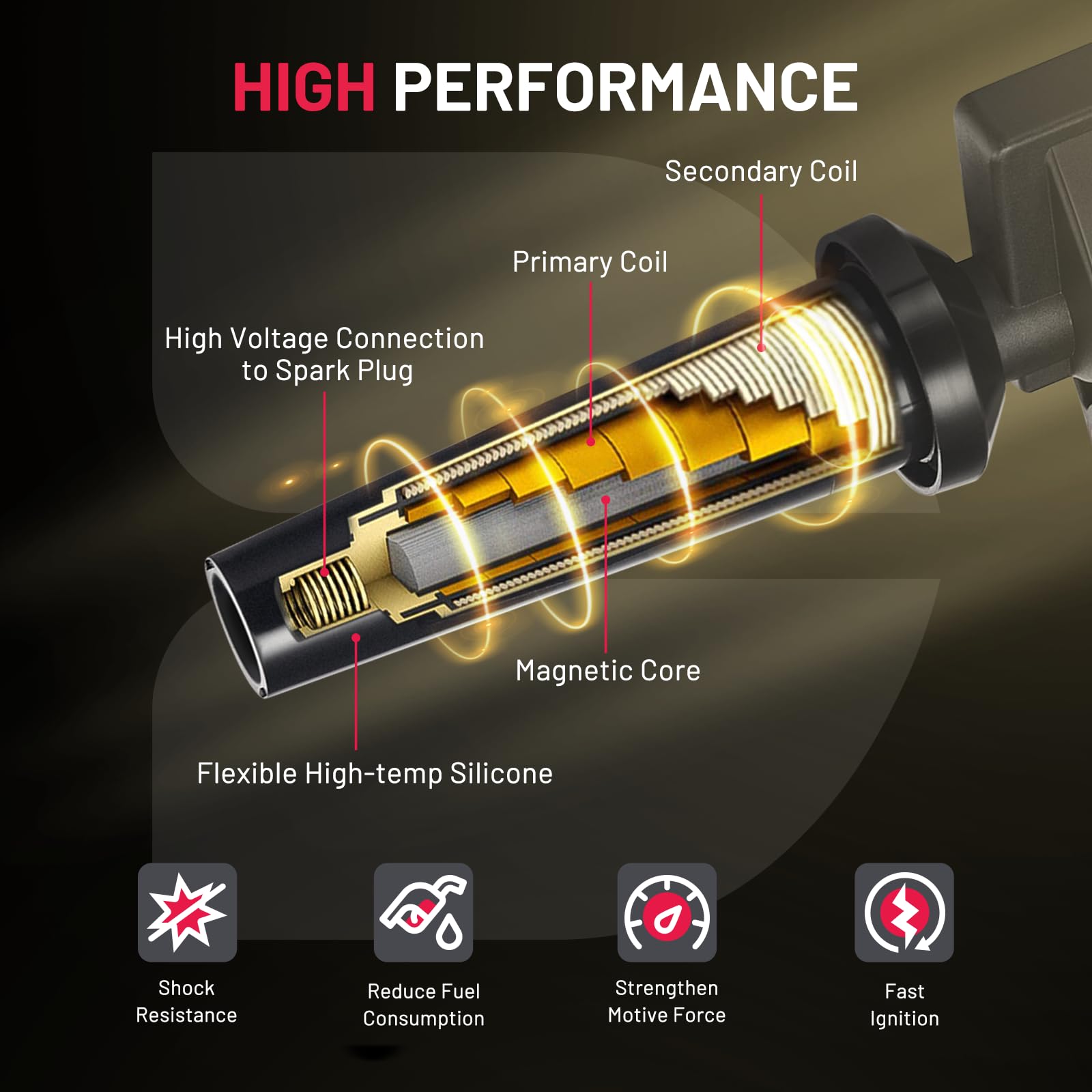 HIGH PERFORMANCE

Secondary Coil

Primary Coil

High Voltage Connection to Spark Plug

Magnetic Core

Flexible High-temp Silicone

Shock Resistance

Reduce Fuel Consumption

Strengthen Motive Force

Fast Ignition