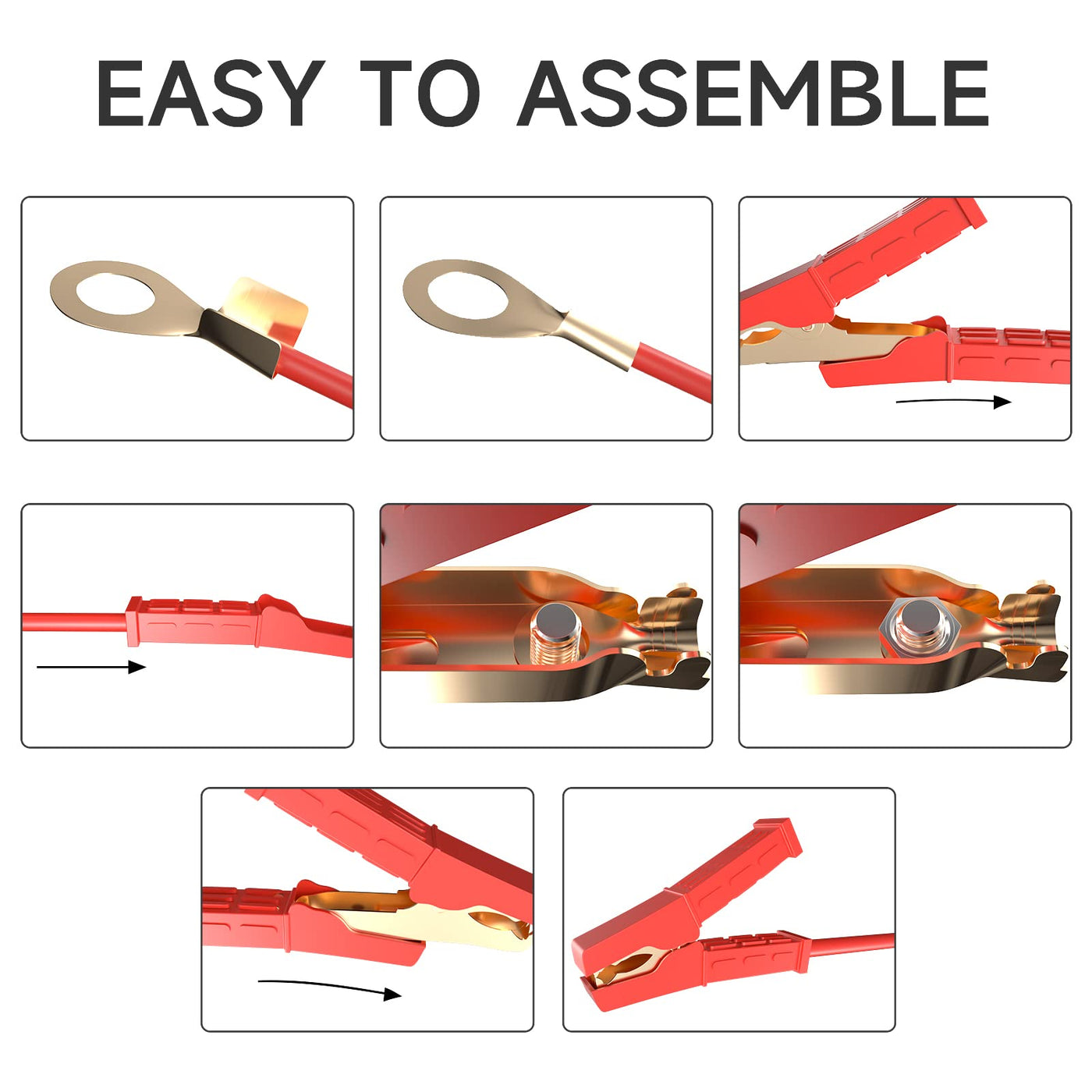 EASY TO ASSEMBLE