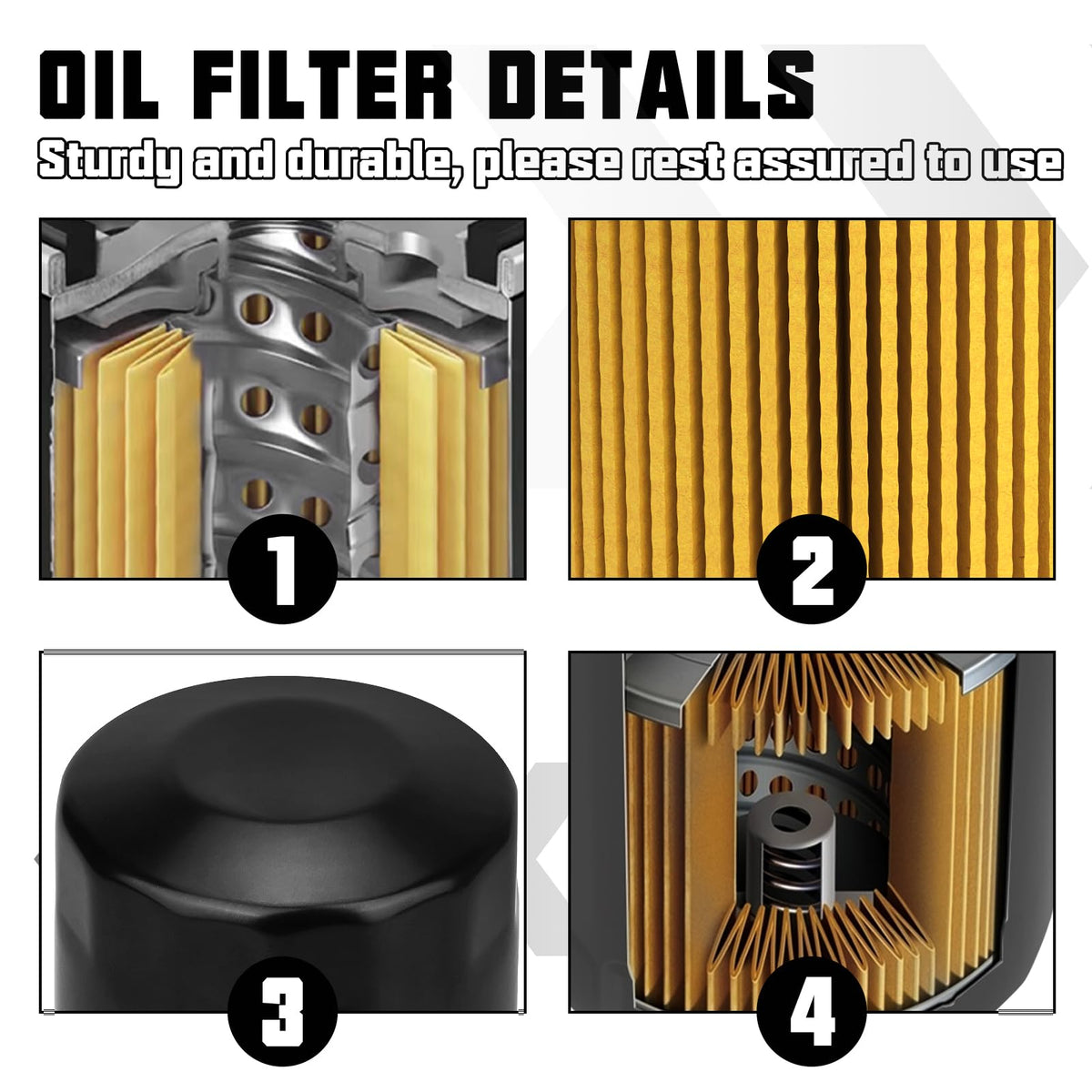 OIL FILTER DETAILS
Sturdy and durable, please rest assured to use

1

2

3

4