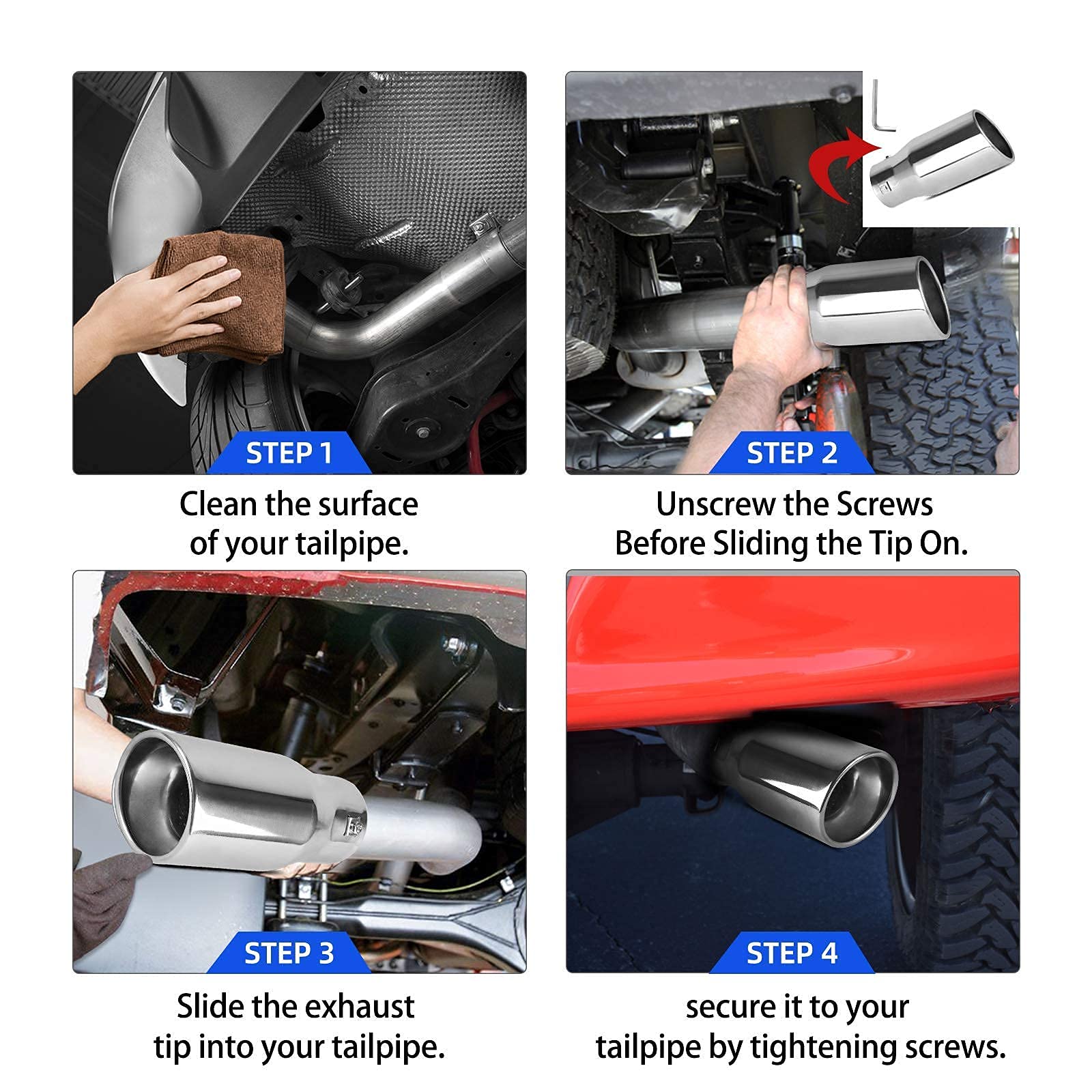 STEP 1

Clean the surface of your tailpipe.

STEP 2

Unscrew the Screws Before Sliding the Tip On.

STEP 3

Slide the exhaust tip into your tailpipe.

STEP 4

secure it to your tailpipe by tightening screws.