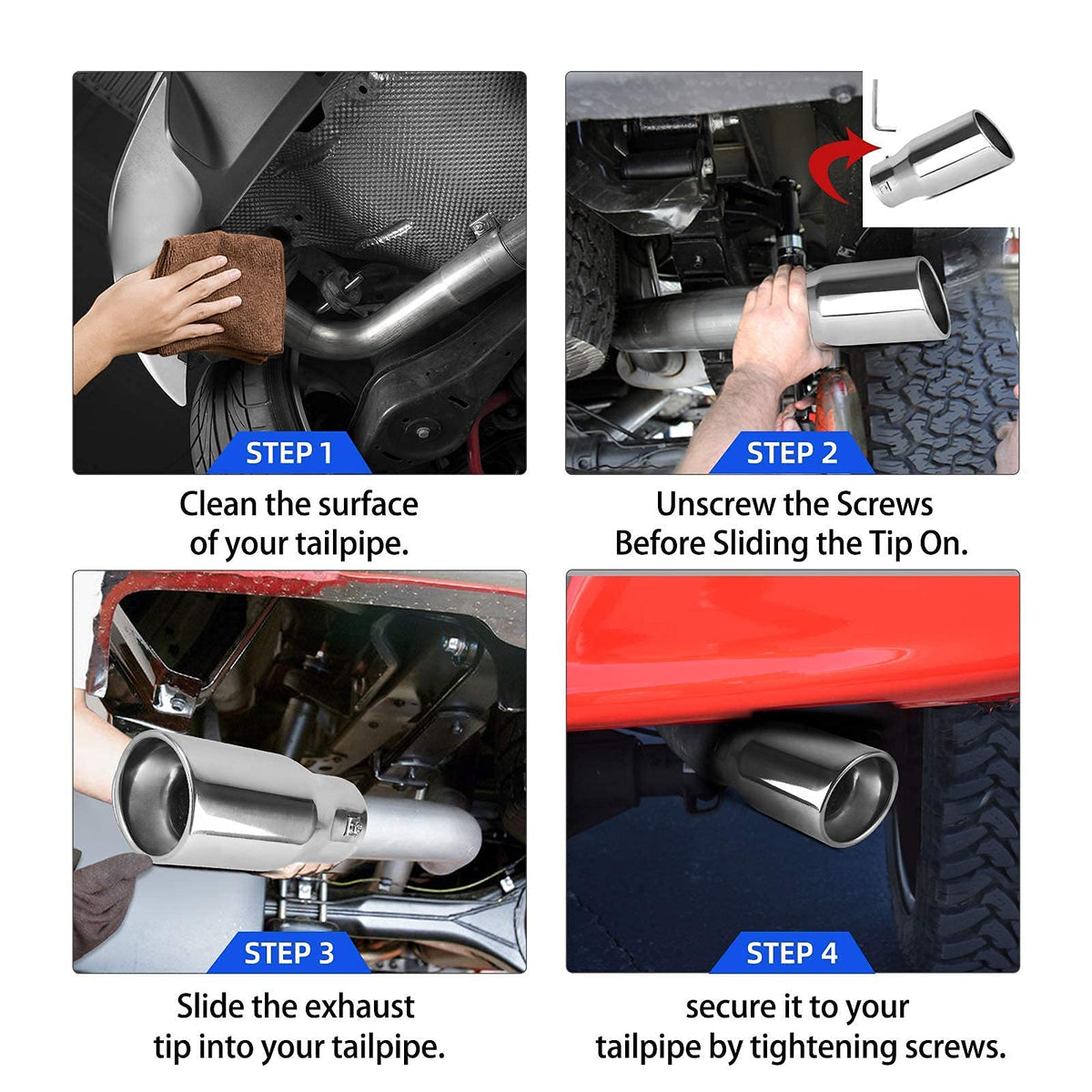 STEP 1

Clean the surface of your tailpipe.

STEP 2

Unscrew the Screws Before Sliding the Tip On.

STEP 3

Slide the exhaust tip into your tailpipe.

STEP 4

secure it to your tailpipe by tightening screws.