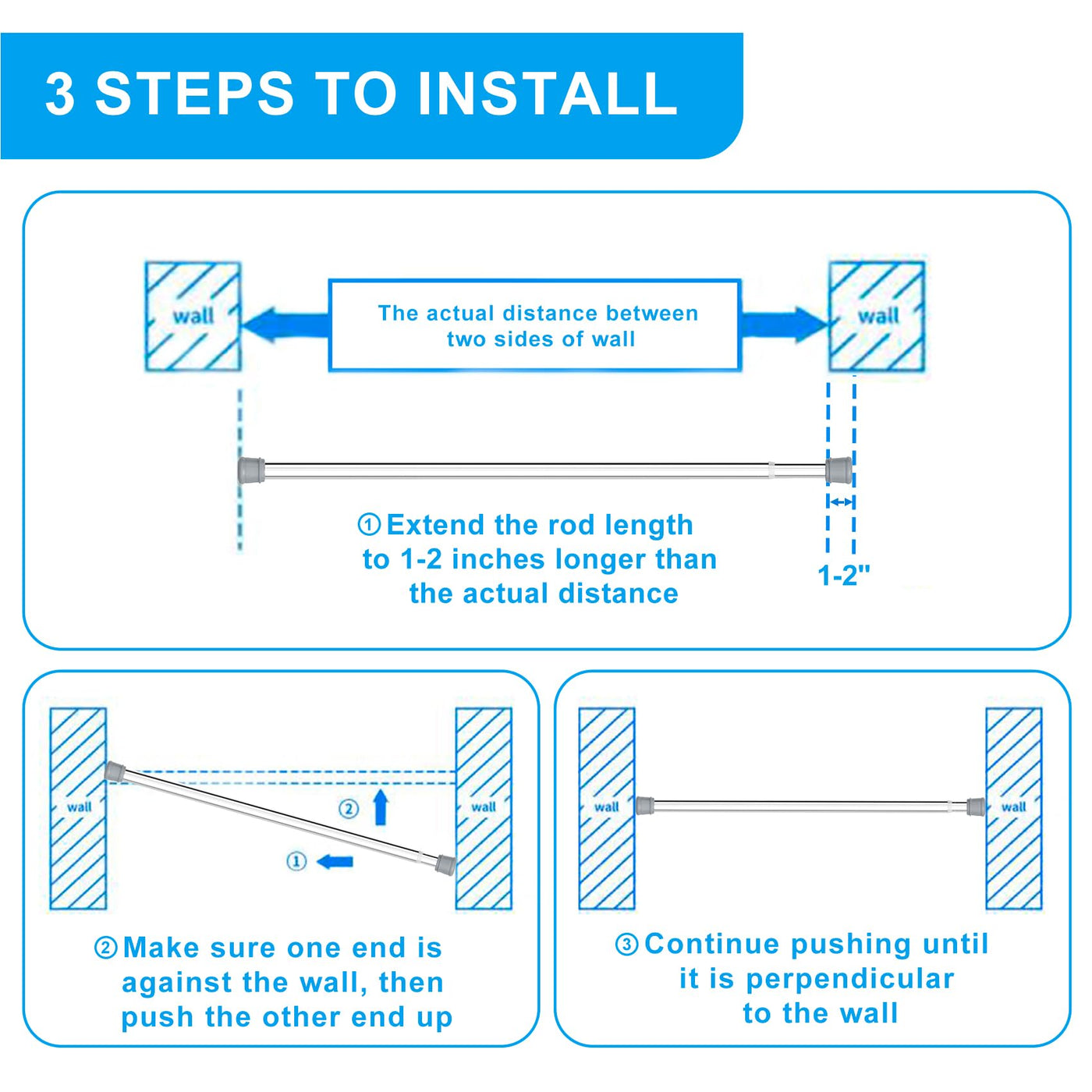 3 STEPS TO INSTALL

wall

The actual distance between two sides of wall

wall

① Extend the rod length to 1-2 inches longer than the actual distance

1-2"

wall

②

①

wall

② Make sure one end is against the wall, then push the other end up

wall

wall

③ Continue pushing until it is perpendicular to the wall