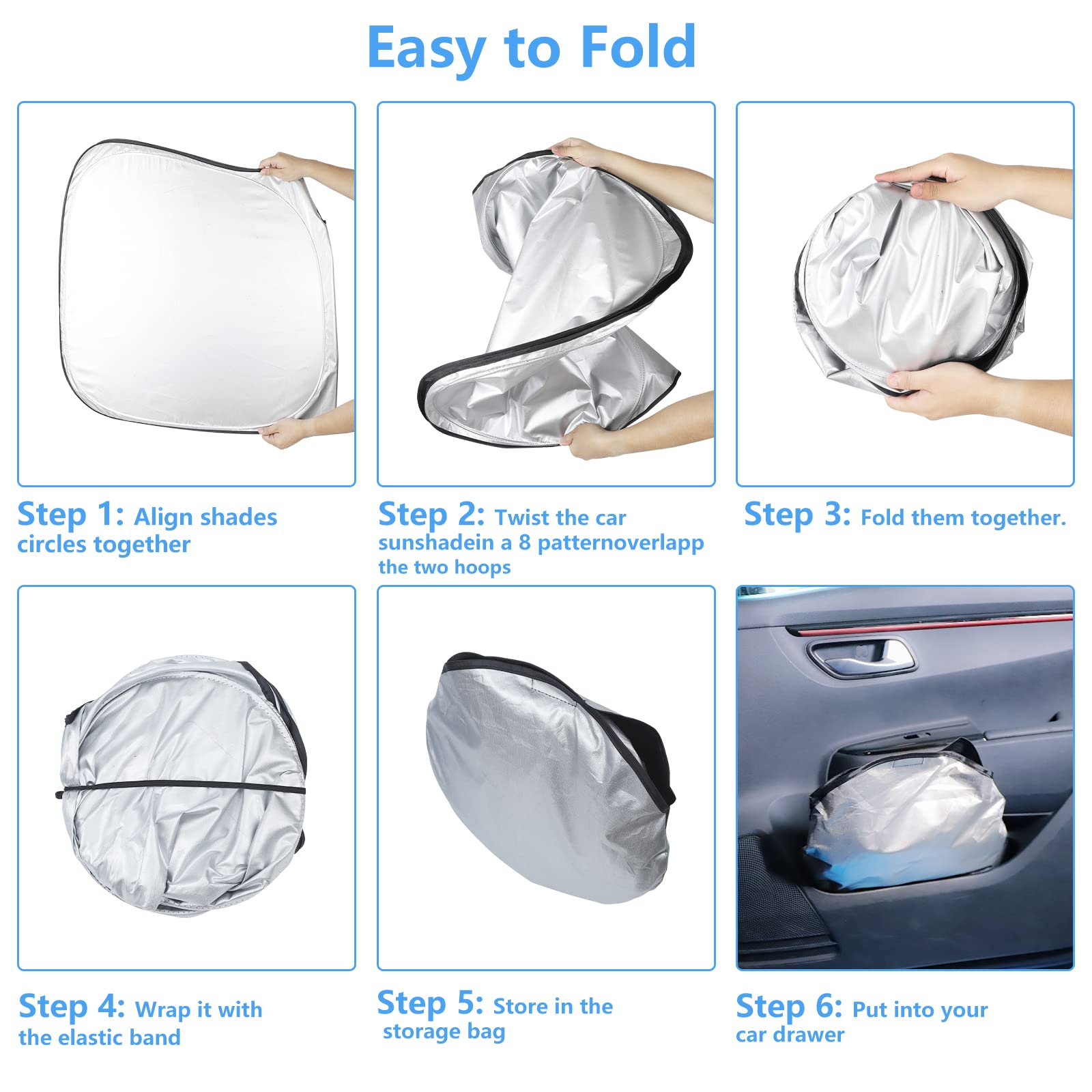 Easy to Fold

Step 1: Align shades circles together

Step 2: Twist the car sunshadein a 8 patternoverlapp the two hoops

Step 3: Fold them together.

Step 4: Wrap it with the elastic band

Step 5: Store in the storage bag

Step 6: Put into your car drawer