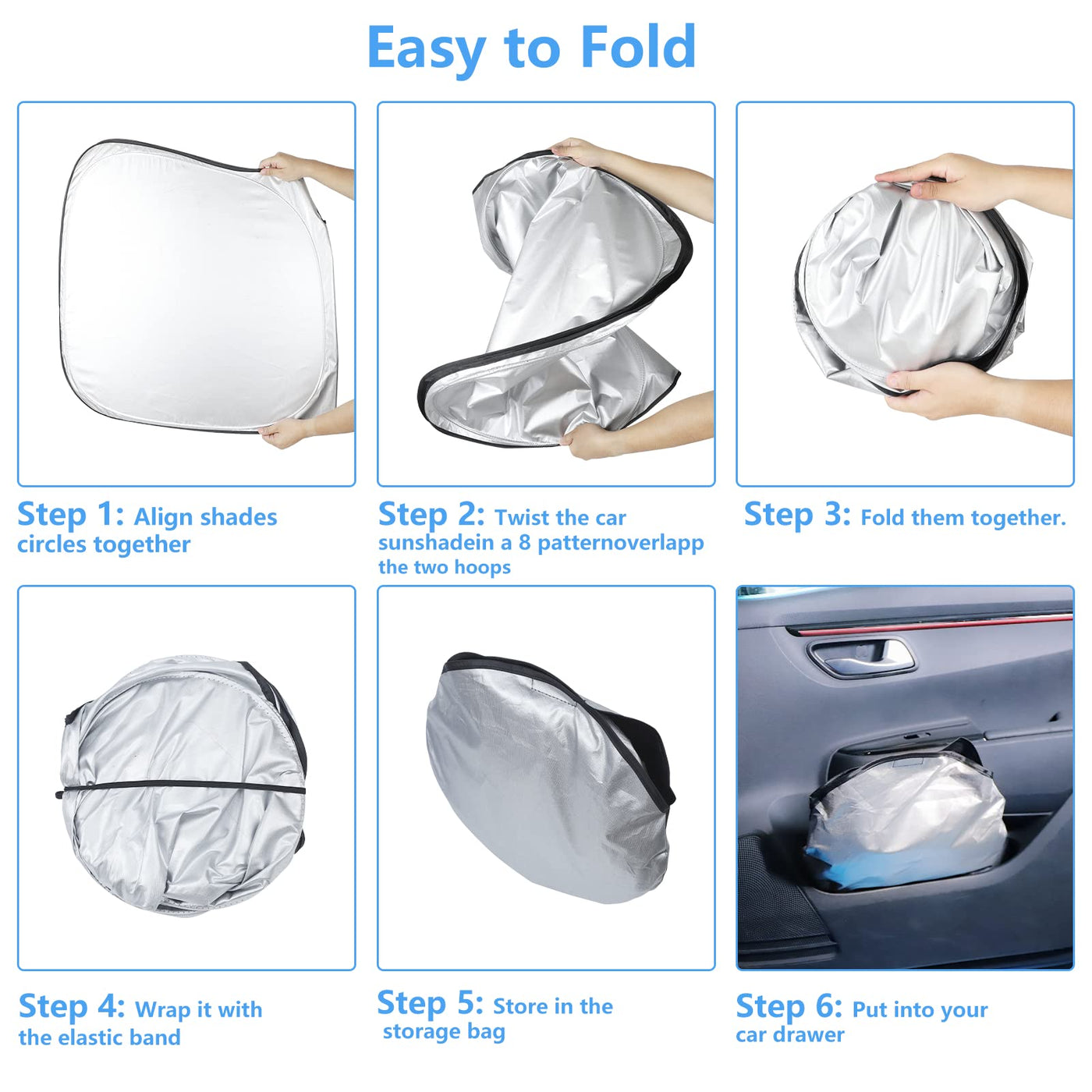 Easy to Fold

Step 1: Align shades circles together

Step 2: Twist the car sunshadein a 8 patternoverlapp the two hoops

Step 3: Fold them together.

Step 4: Wrap it with the elastic band

Step 5: Store in the storage bag

Step 6: Put into your car drawer