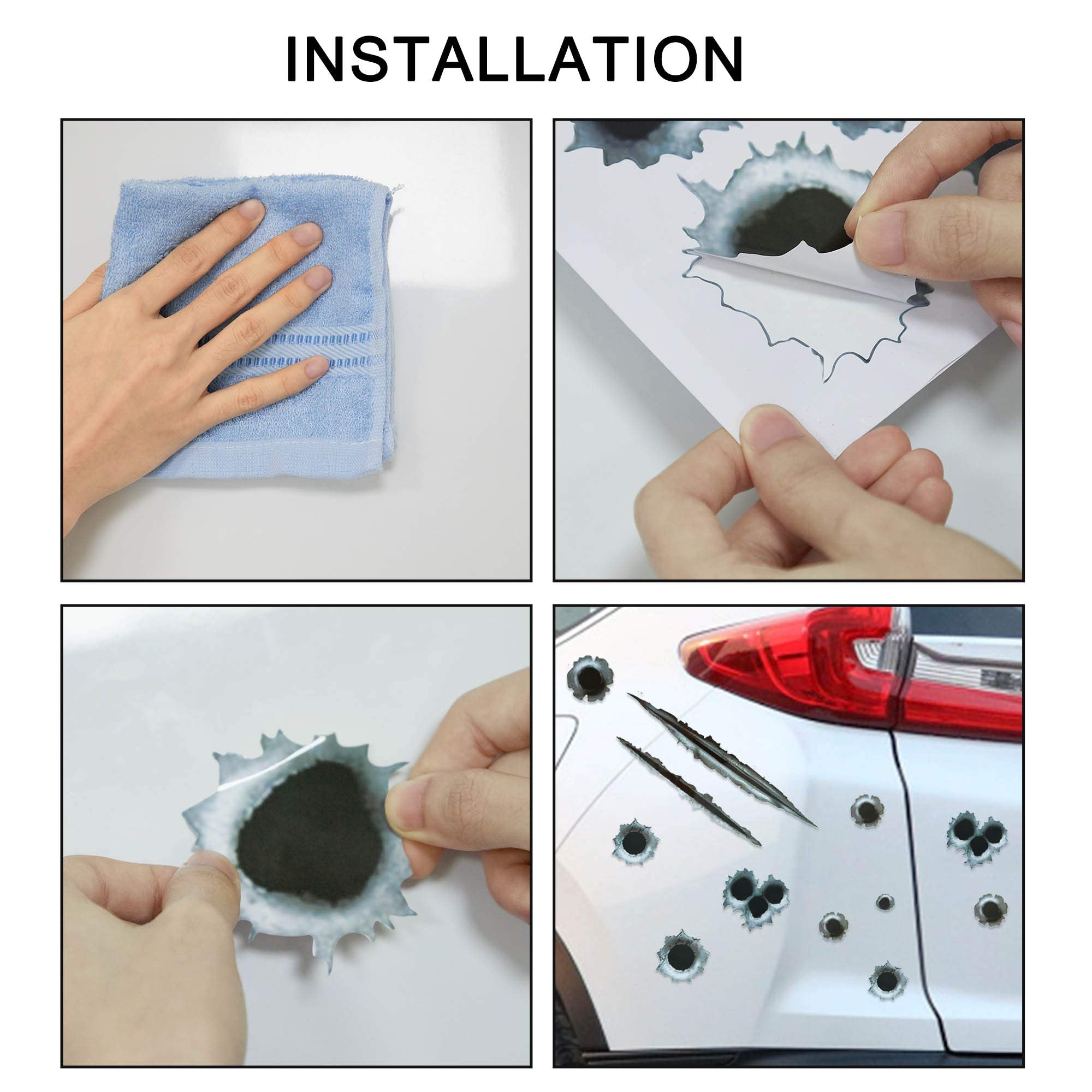 INSTALLATION