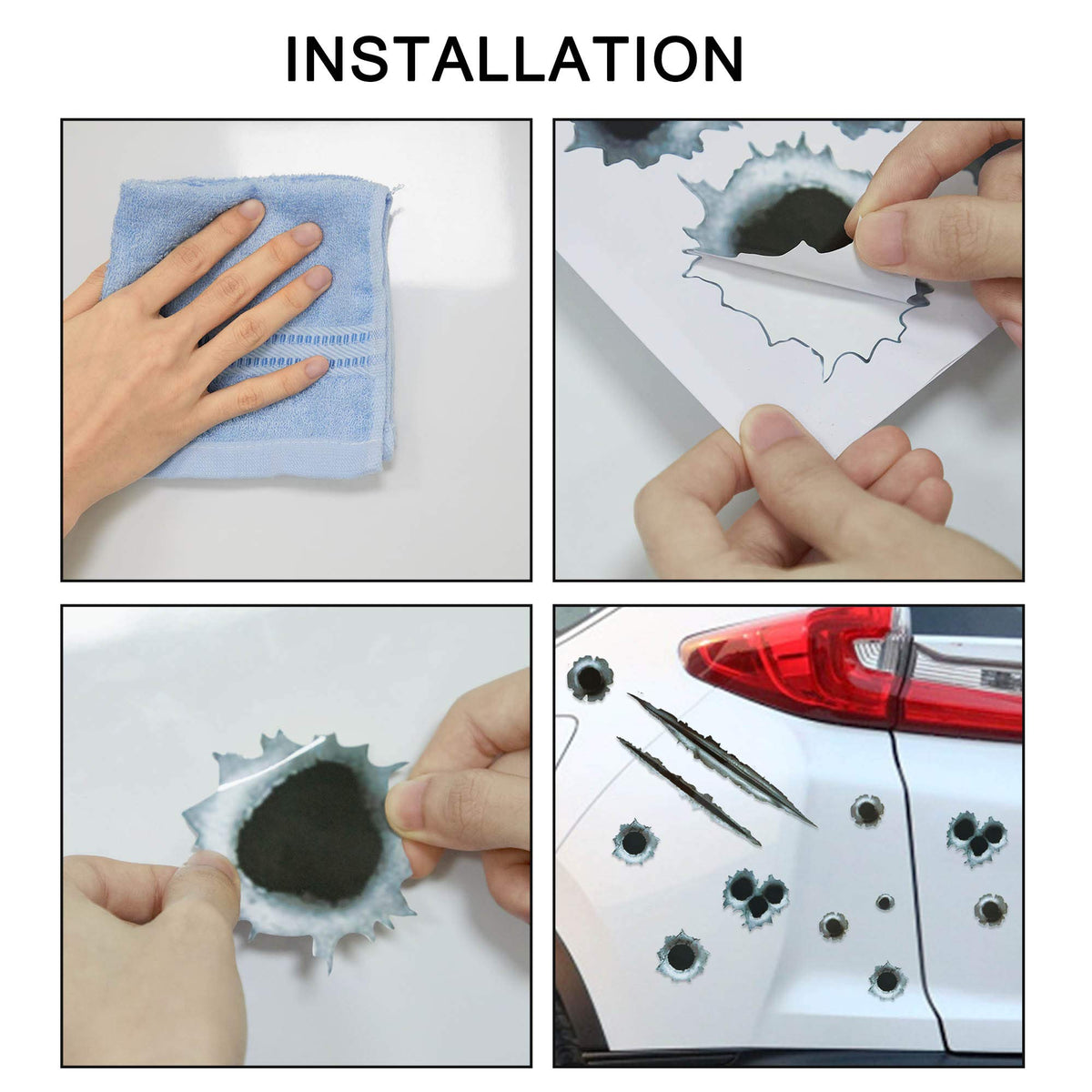 INSTALLATION