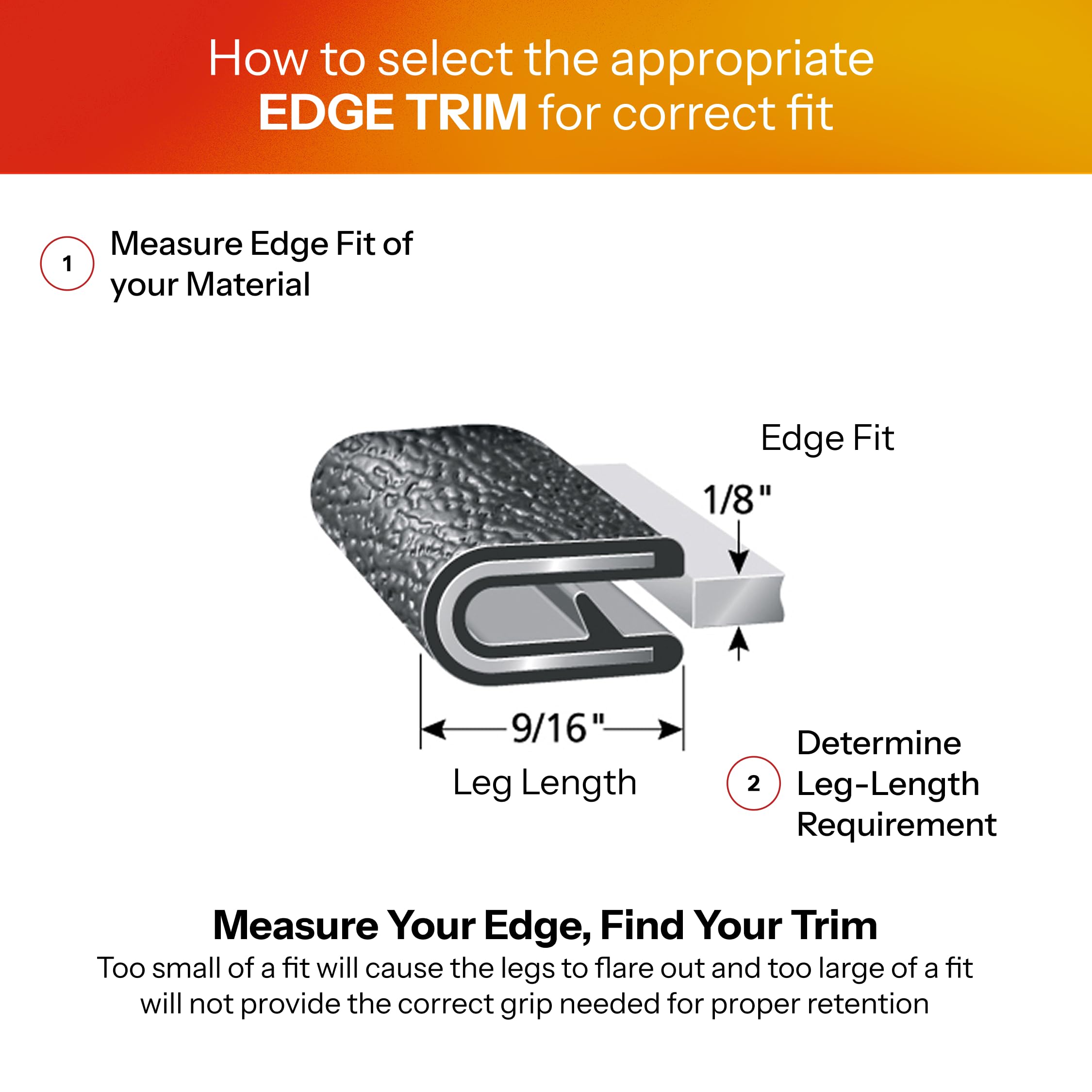 How to select the appropriate EDGE TRIM for correct fit

1 Measure Edge Fit of your Material

Edge Fit

1/8"

9/16"

Leg Length

2 Determine Leg-Length Requirement

Measure Your Edge, Find Your Trim

Too small of a fit will cause the legs to flare out and too large of a fit will not provide the correct grip needed for proper retention