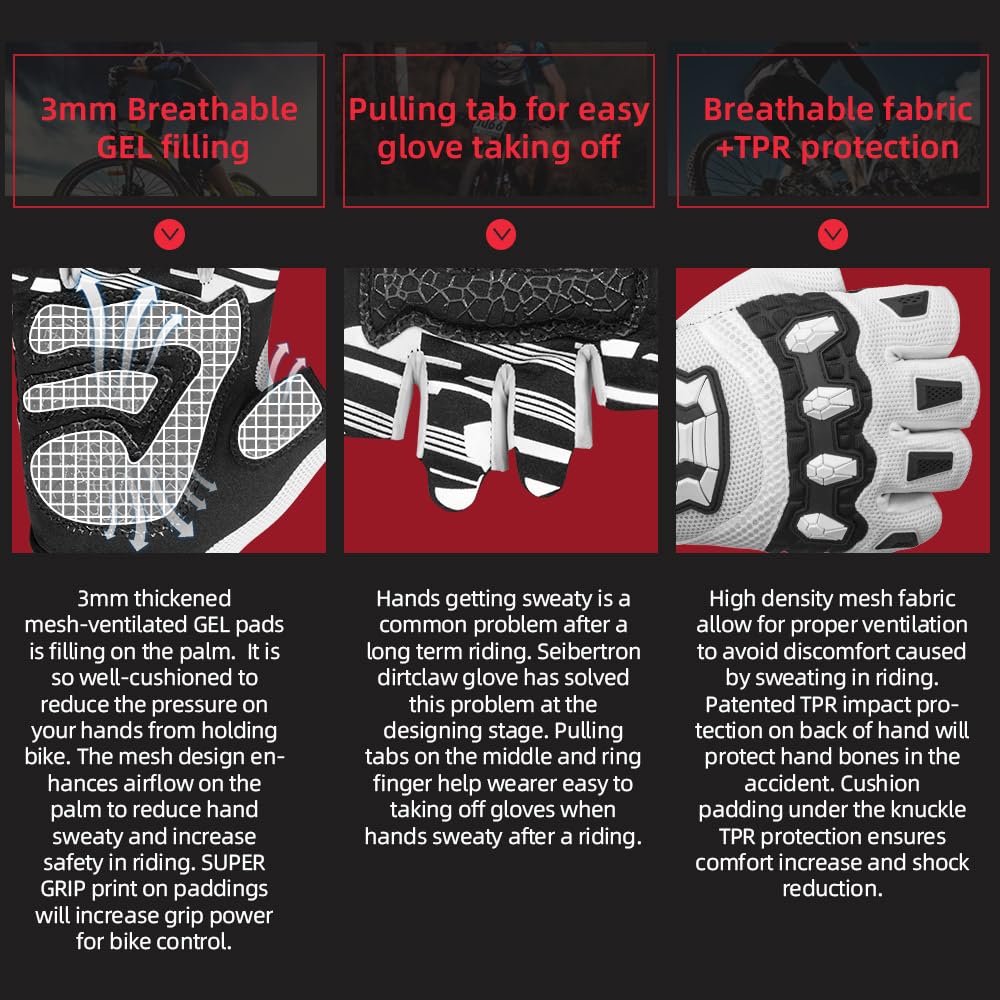 3mm Breathable GEL filling

3mm thickened mesh-ventilated GEL pads is filling on the palm. It is so well-cushioned to reduce the pressure on your hands from holding bike. The mesh design enhances airflow on the palm to reduce hand sweaty and increase safety in riding. SUPER GRIP print on paddings will increase grip power for bike control.

Pulling tab for easy glove taking off

Hands getting sweaty is a common problem after a long term riding. Seibertron dirtclaw glove has solved this problem at the designing stage. Pulling tabs on the middle and ring finger help wearer easy to taking off gloves when hands sweaty after a riding.

Breathable fabric +TPR protection

High density mesh fabric allow for proper ventilation to avoid discomfort caused by sweating in riding. Patented TPR impact protection on back of hand will protect hand bones in the accident. Cushion padding under the knuckle TPR protection ensures comfort increase and shock reduction.