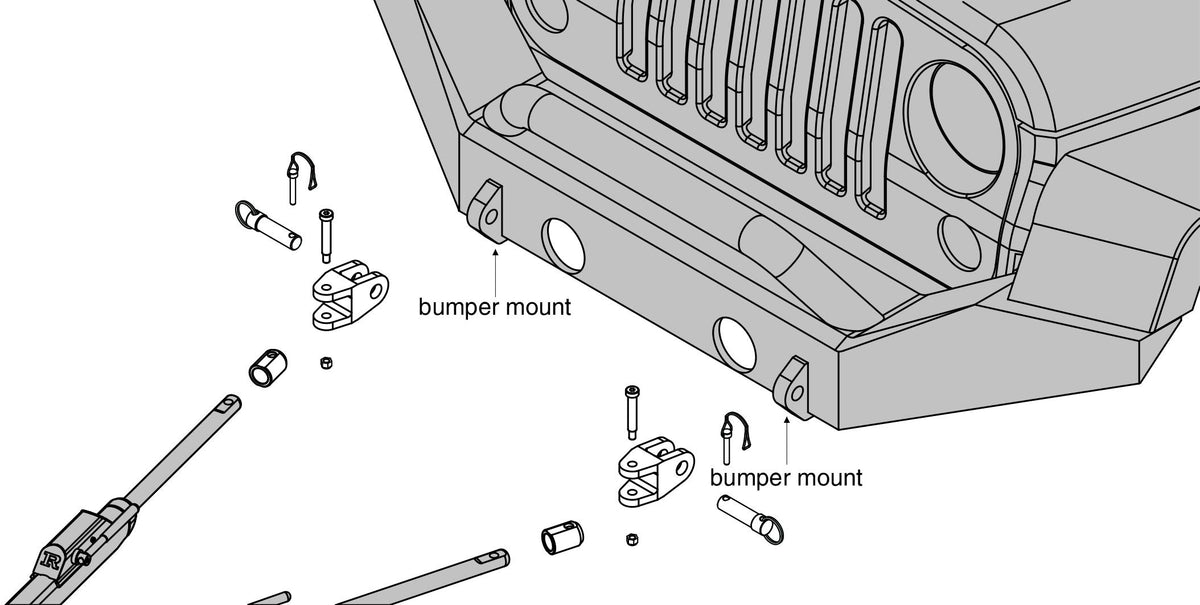 bumper mount

bumper mount

R