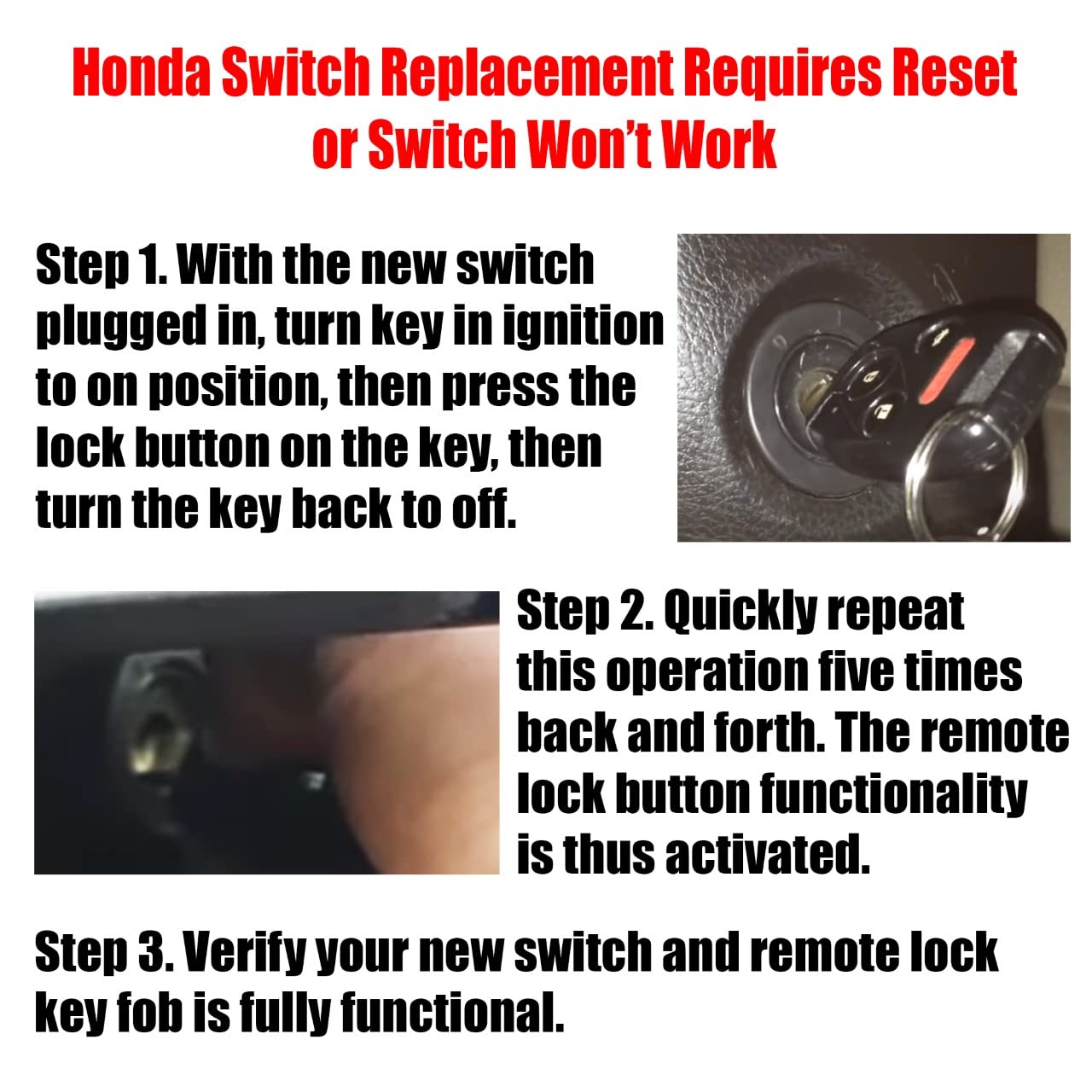 Honda Switch Replacement Requires Reset or Switch Won't Work

Step 1. With the new switch plugged in, turn key in ignition to on position, then press the lock button on the key, then turn the key back to off.

Step 2. Quickly repeat this operation five times back and forth. The remote lock button functionality is thus activated.

Step 3. Verify your new switch and remote lock key fob is fully functional.