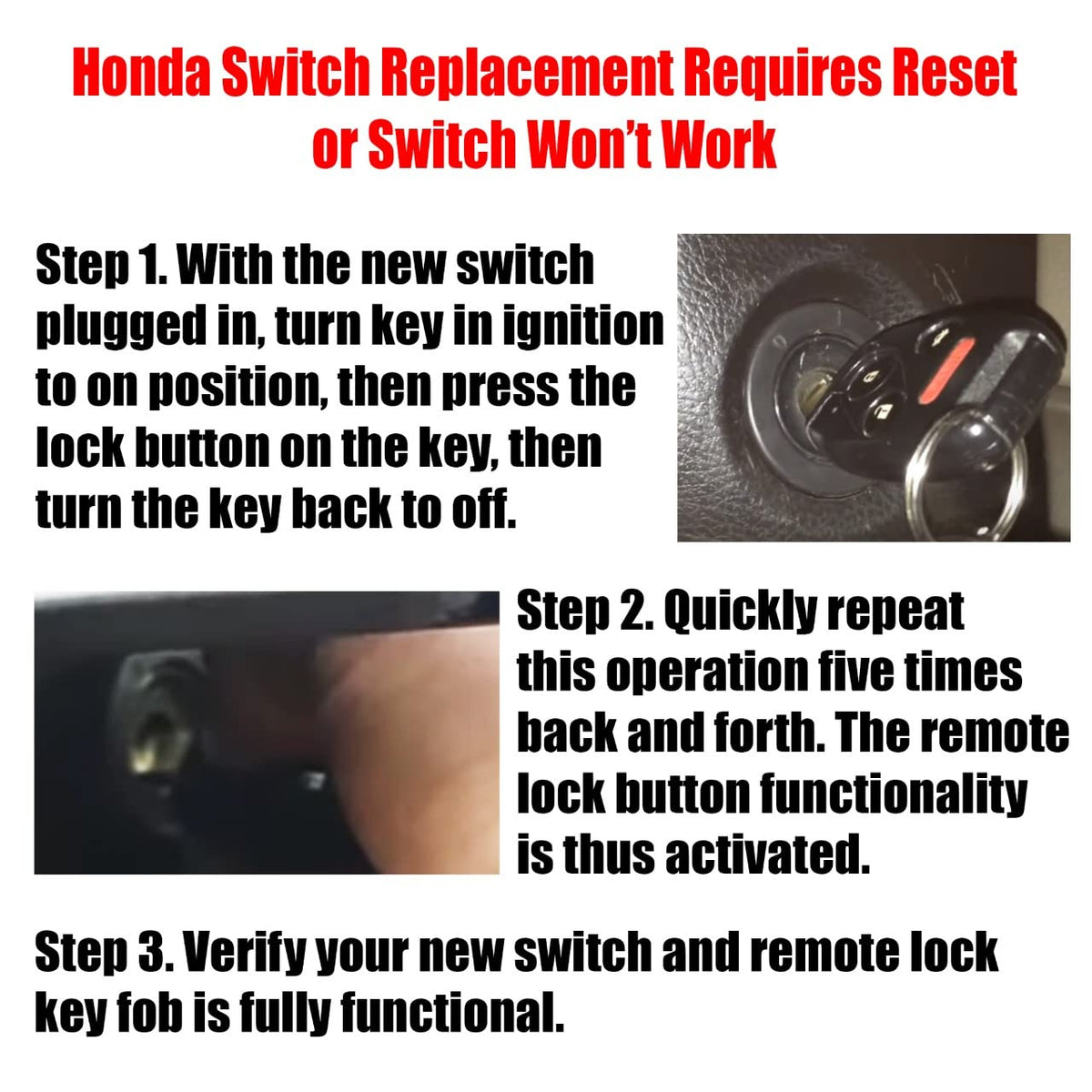 Honda Switch Replacement Requires Reset or Switch Won't Work

Step 1. With the new switch plugged in, turn key in ignition to on position, then press the lock button on the key, then turn the key back to off.

Step 2. Quickly repeat this operation five times back and forth. The remote lock button functionality is thus activated.

Step 3. Verify your new switch and remote lock key fob is fully functional.