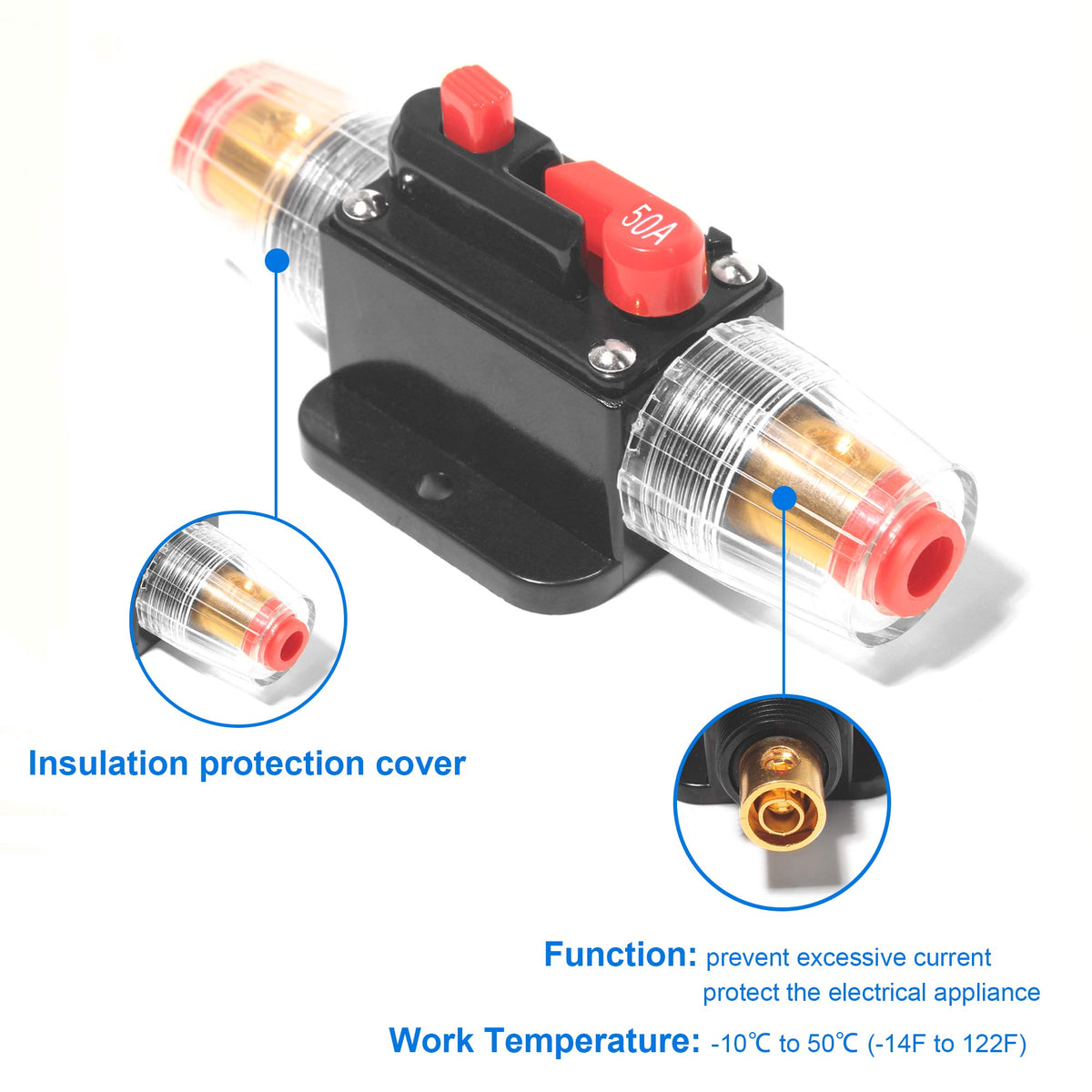 50A

Insulation protection cover

Function: prevent excessive current
protect the electrical appliance

Work Temperature: -10℃ to 50℃ (-14F to 122F)