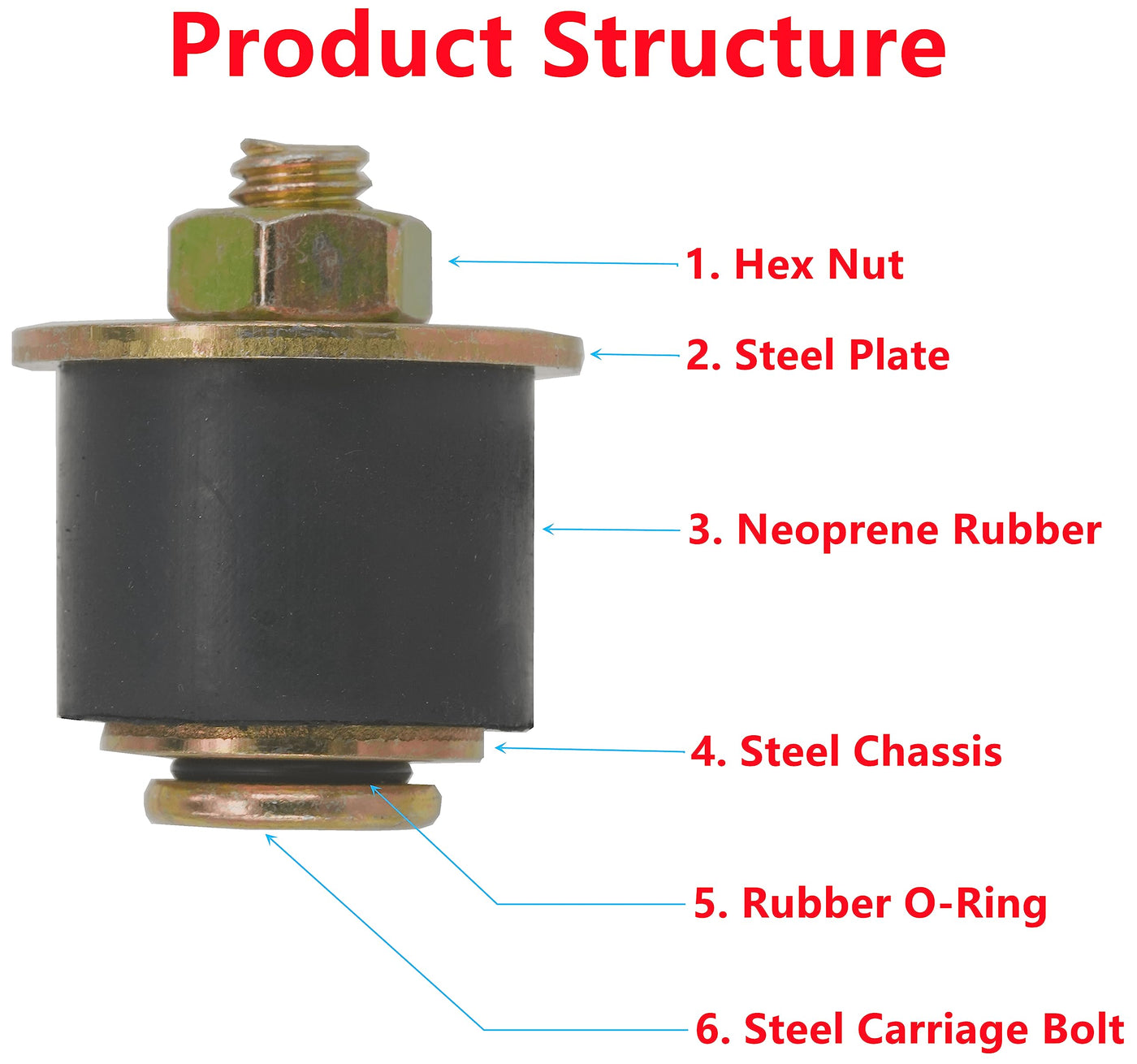 Product Structure

1. Hex Nut

2. Steel Plate

3. Neoprene Rubber

4. Steel Chassis

5. Rubber O-Ring

6. Steel Carriage Bolt