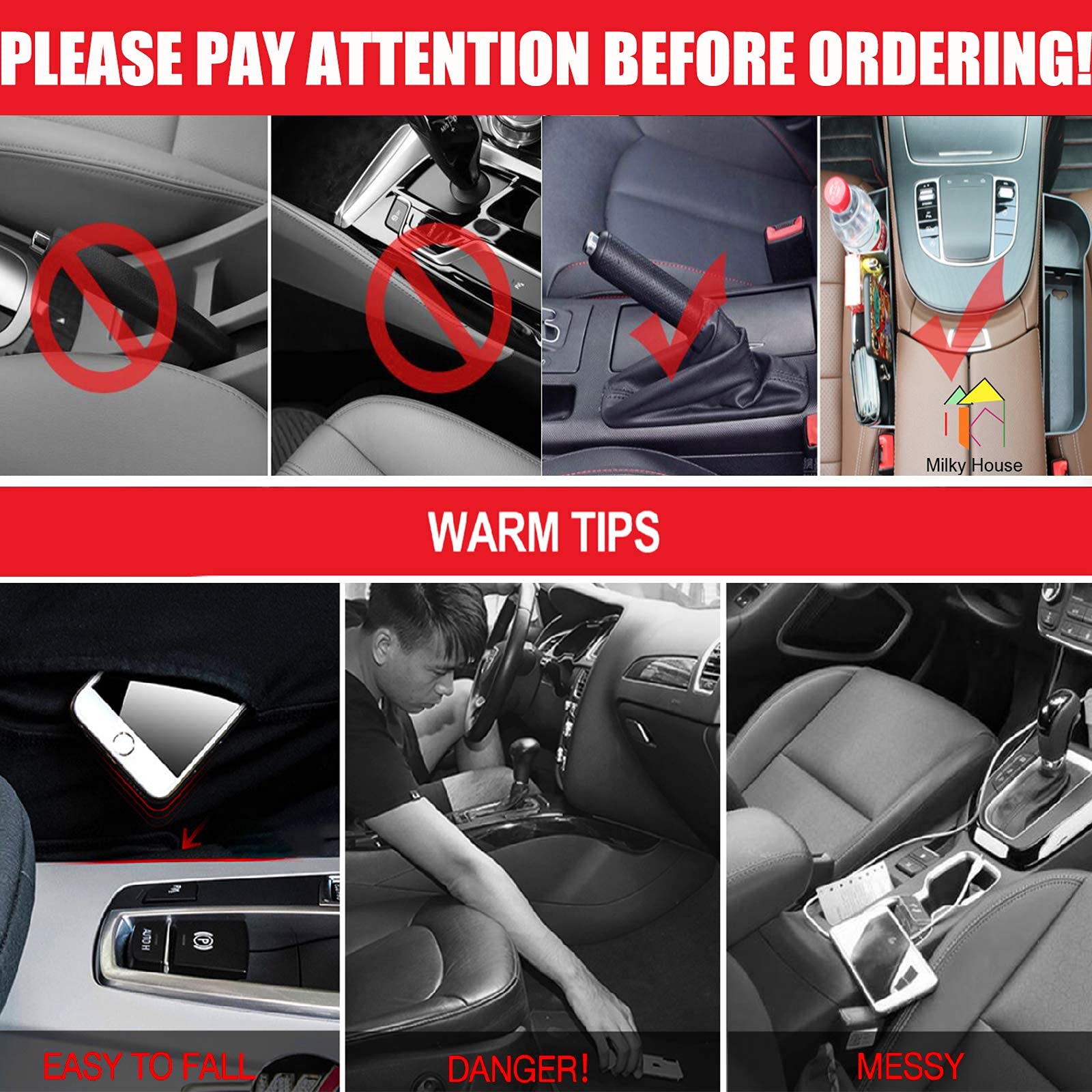 PLEASE PAY ATTENTION BEFORE ORDERING!

Milky House

WARM TIPS

AUTO H

EASY TO FALL

DANGER!

MESSY