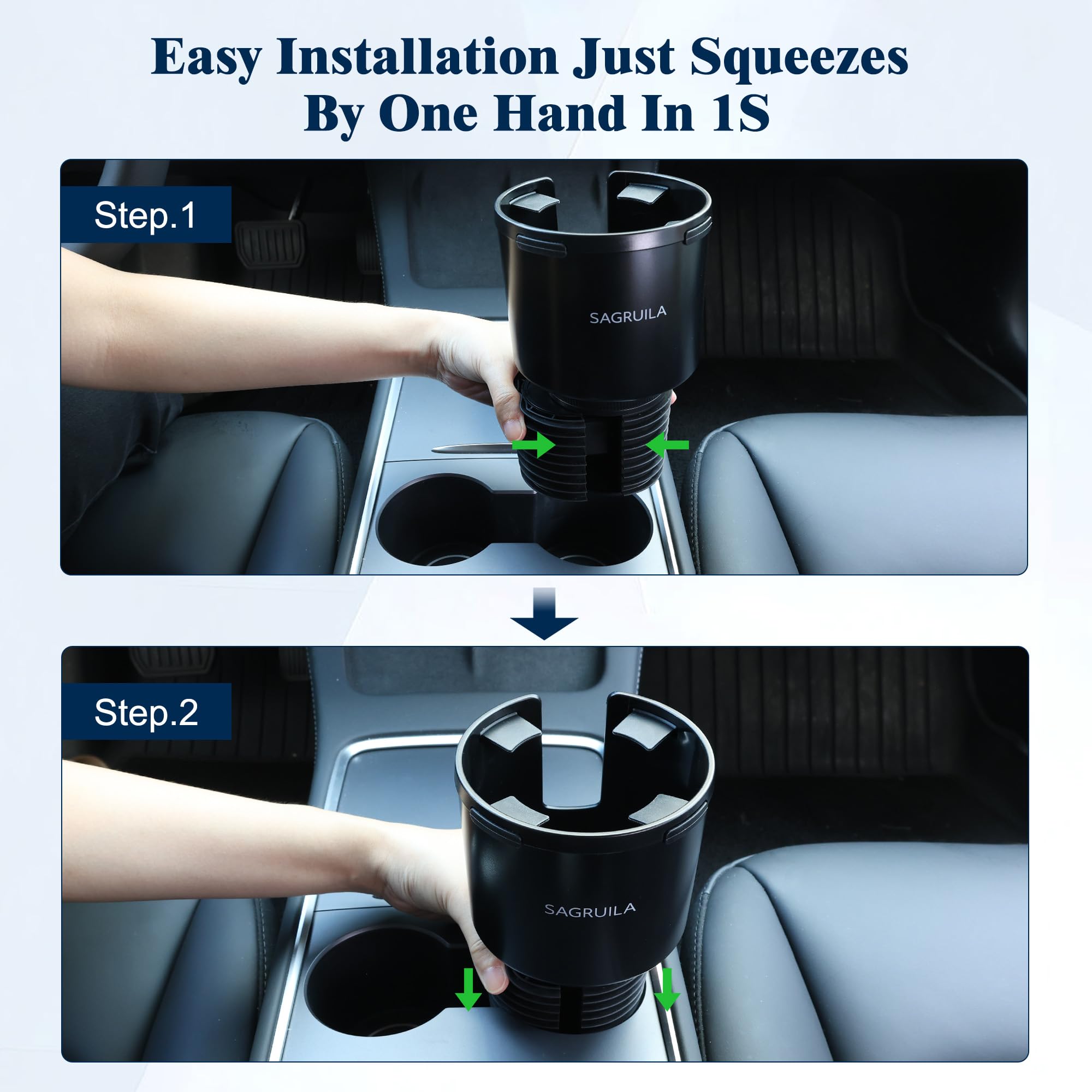 Easy Installation Just Squeezes By One Hand In 1S

Step.1

SAGRUILA

Step.2

SAGRUILA