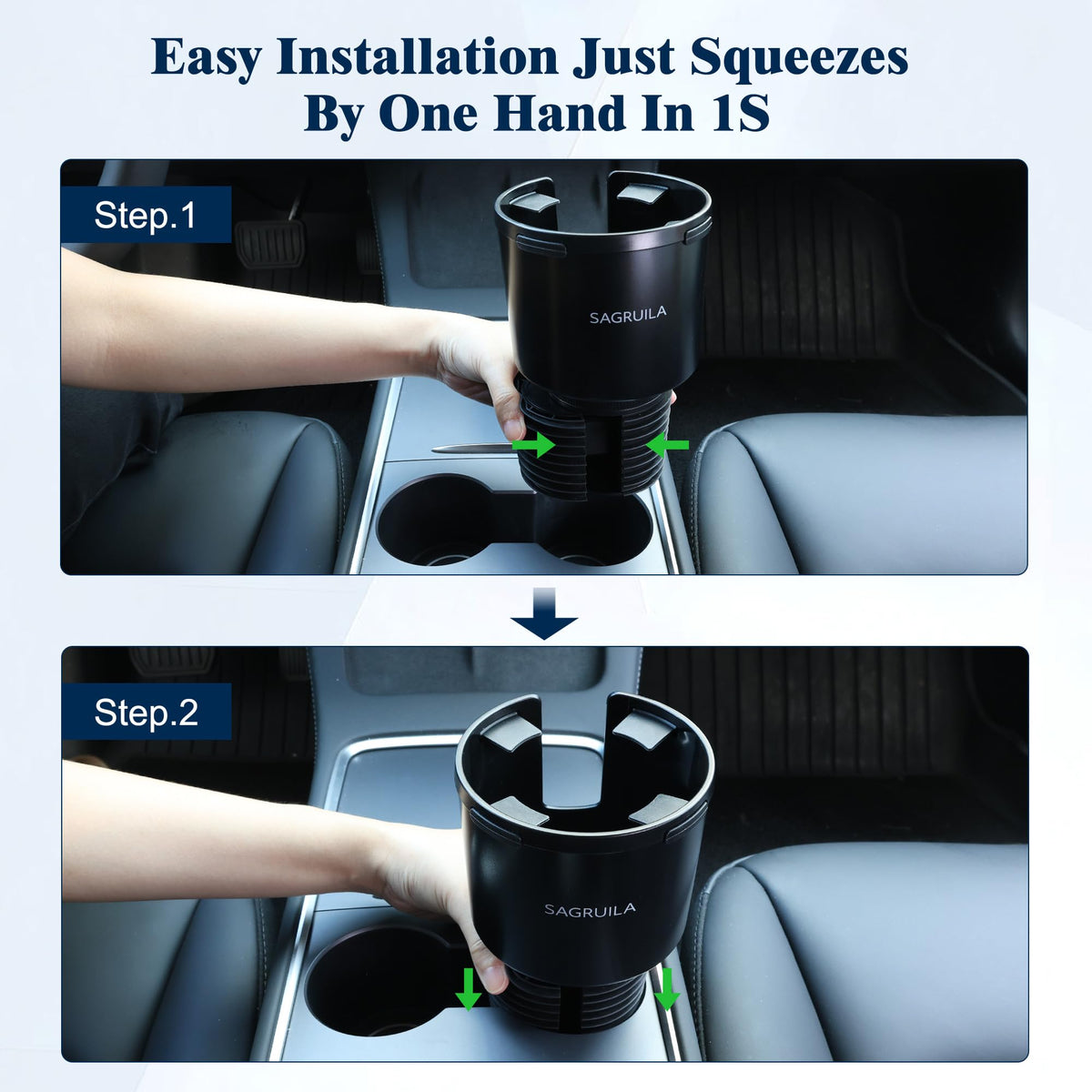 Easy Installation Just Squeezes By One Hand In 1S

Step.1

SAGRUILA

Step.2

SAGRUILA