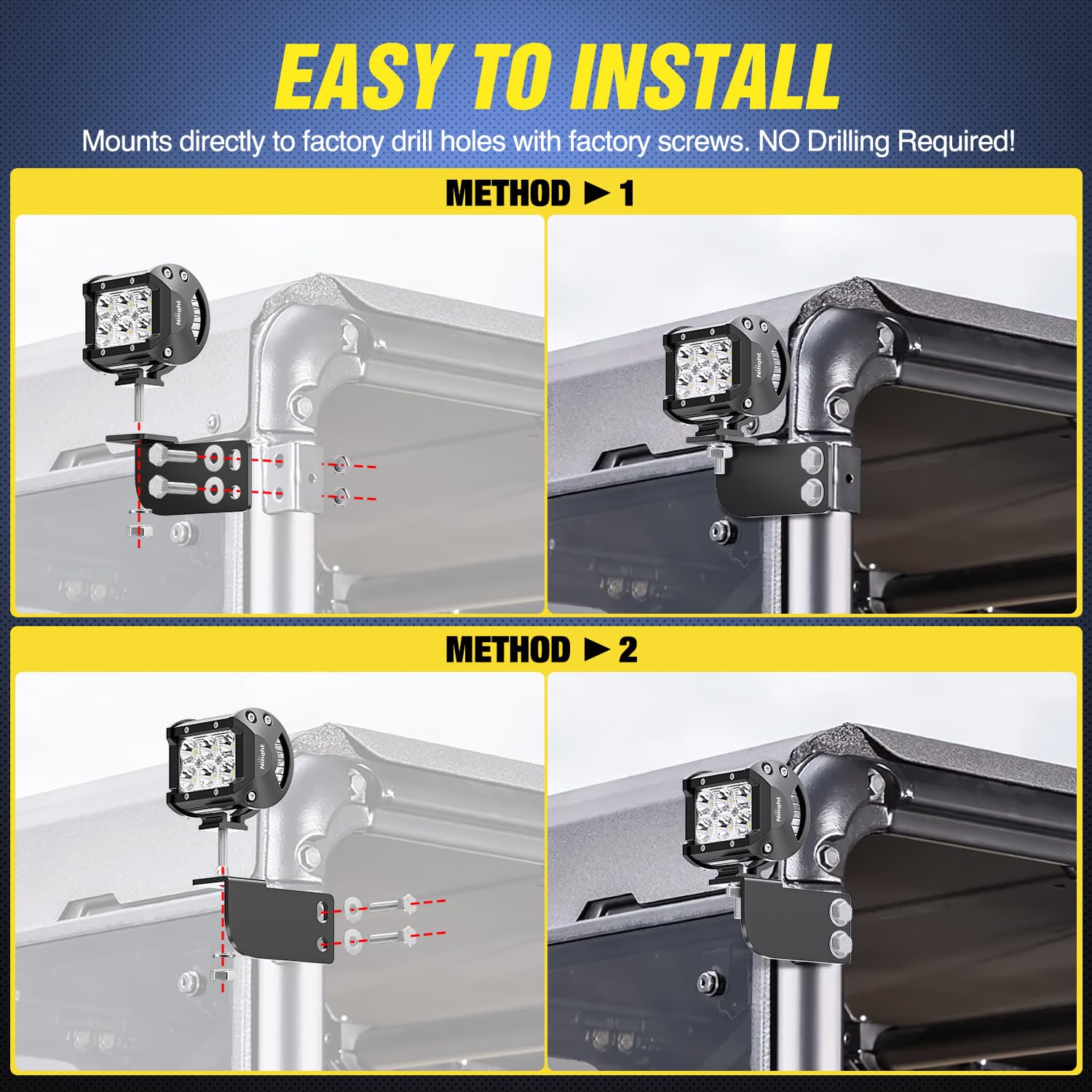 EASY TO INSTALL

Mounts directly to factory drill holes with factory screws. NO Drilling Required!

METHOD ► 1

Nilight

Nilight

METHOD ► 2

Nilight

Nilight