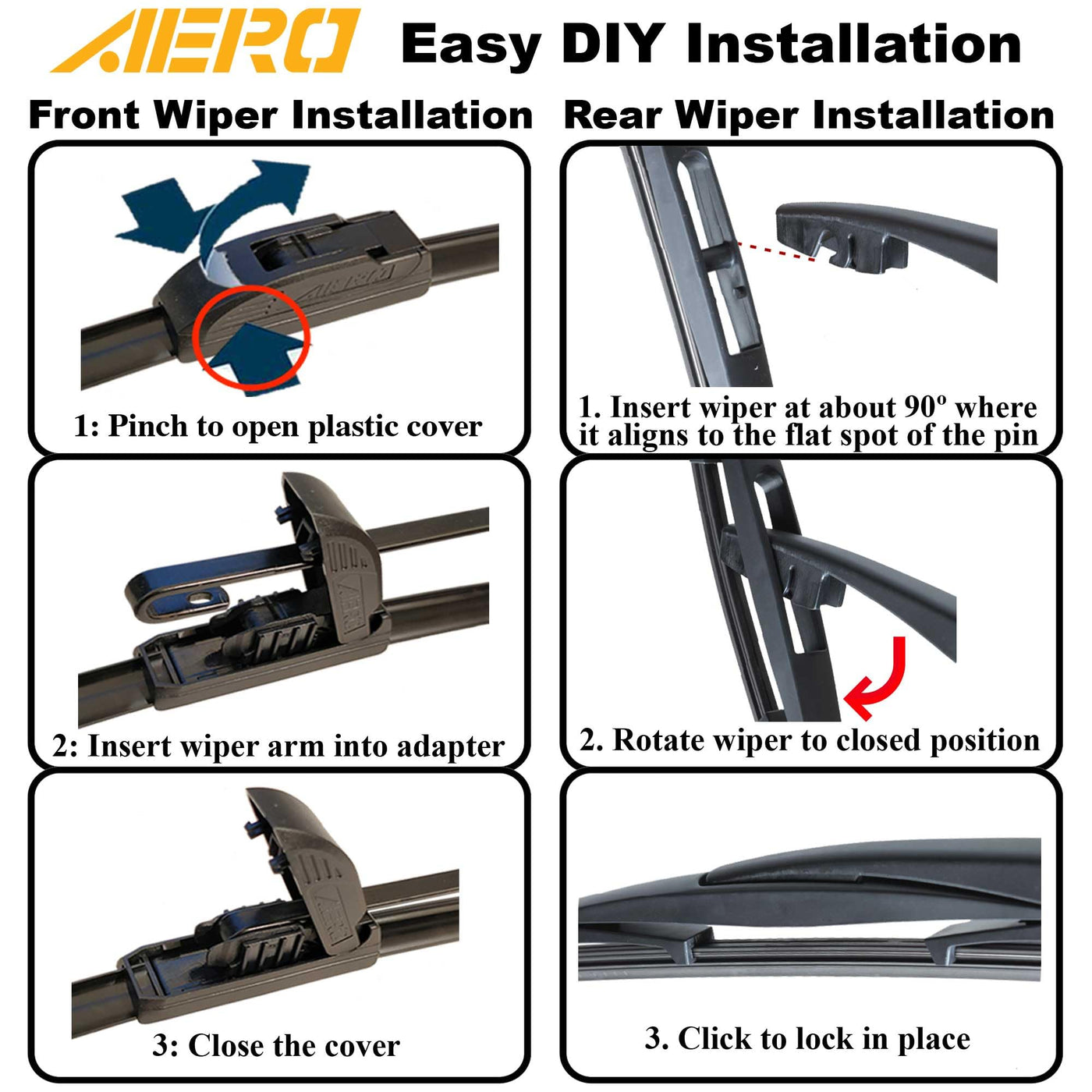 AERO Easy DIY Installation

Front Wiper Installation

1: Pinch to open plastic cover

2: Insert wiper arm into adapter

3: Close the cover

Rear Wiper Installation

1. Insert wiper at about 90º where it aligns to the flat spot of the pin

2. Rotate wiper to closed position

3. Click to lock in place