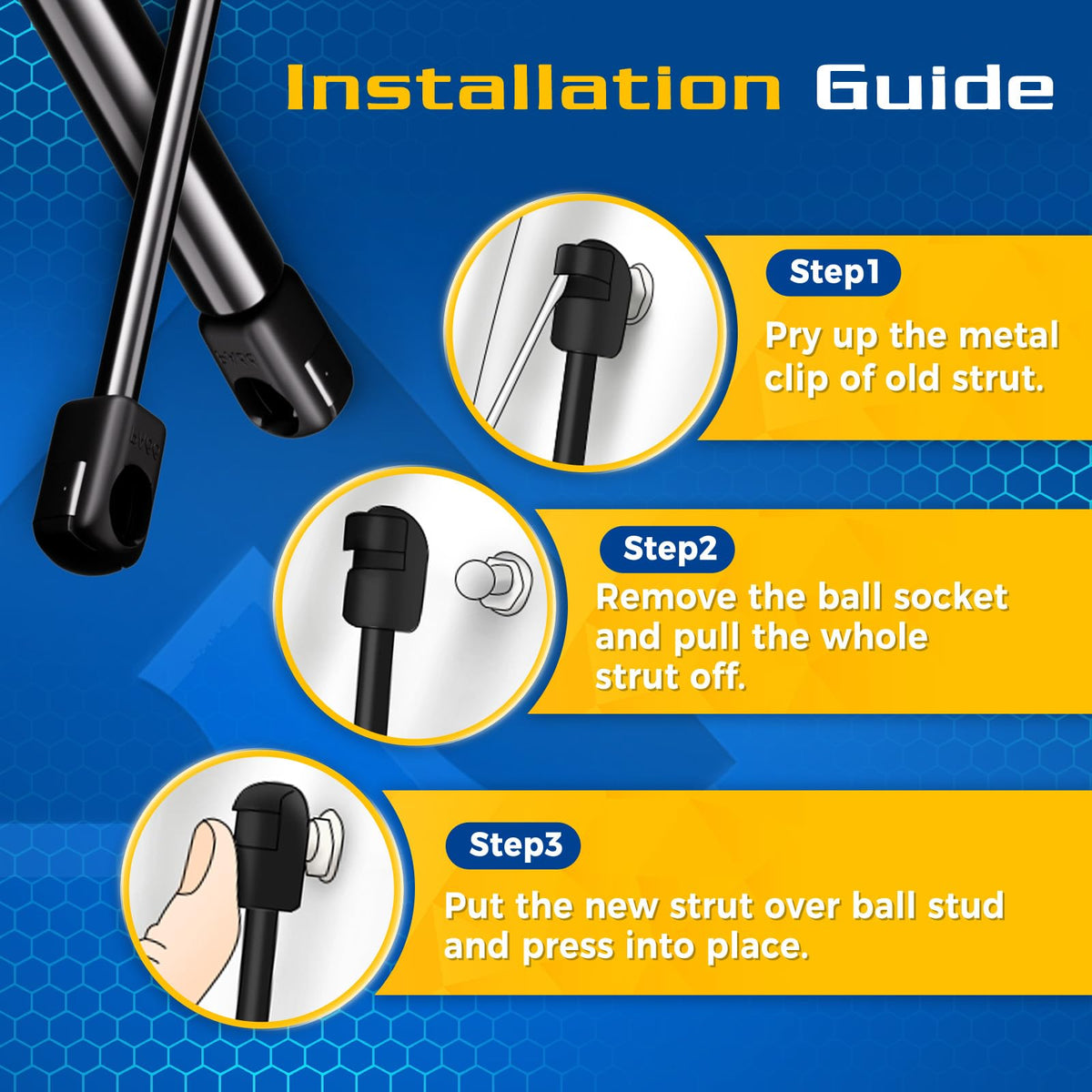 Installation Guide

Step1

Pry up the metal clip of old strut.

Step2

Remove the ball socket and pull the whole strut off.

Step3

Put the new strut over ball stud and press into place.