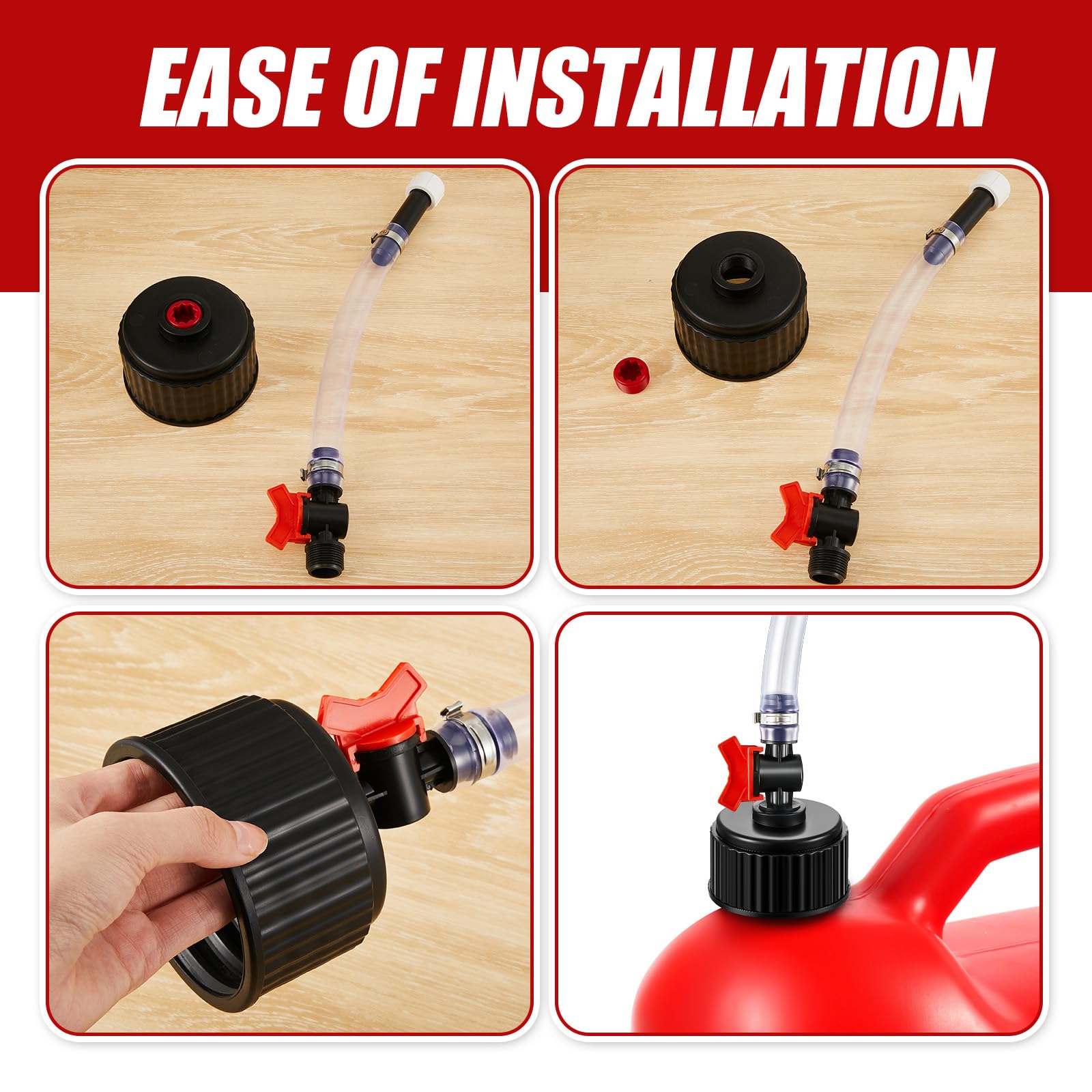 EASE OF INSTALLATION