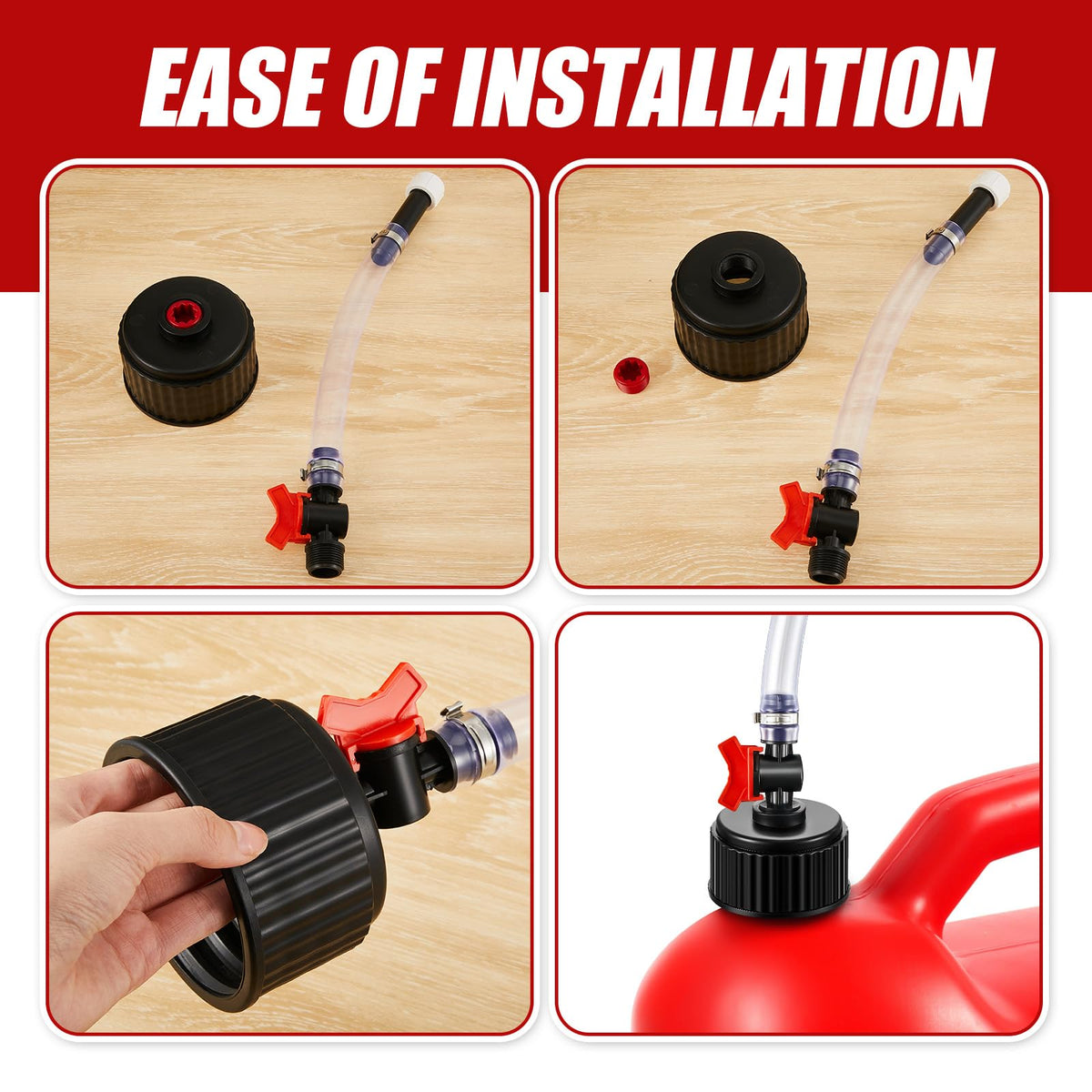 EASE OF INSTALLATION