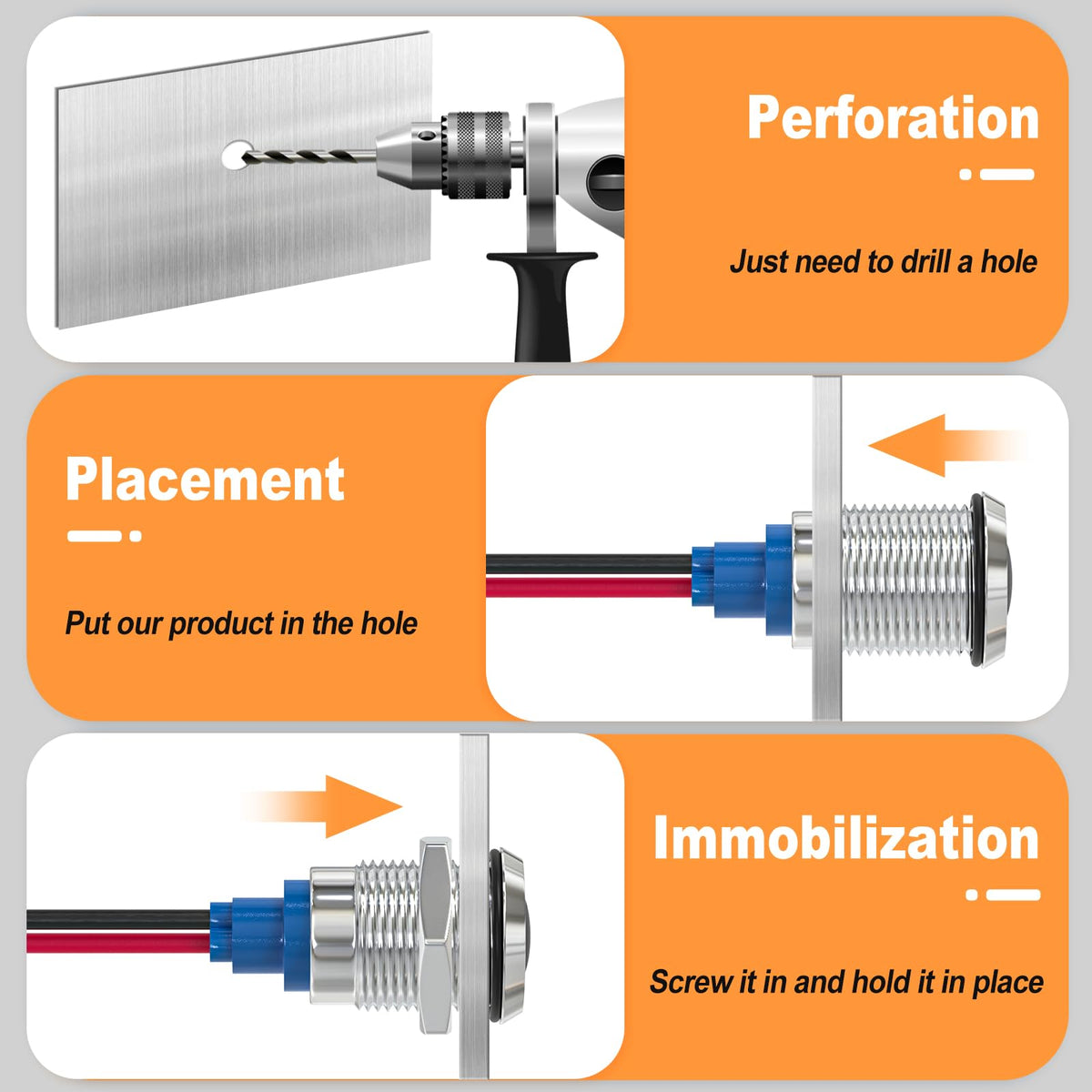 Perforation

Just need to drill a hole

Placement

Put our product in the hole

Immobilization

Screw it in and hold it in place