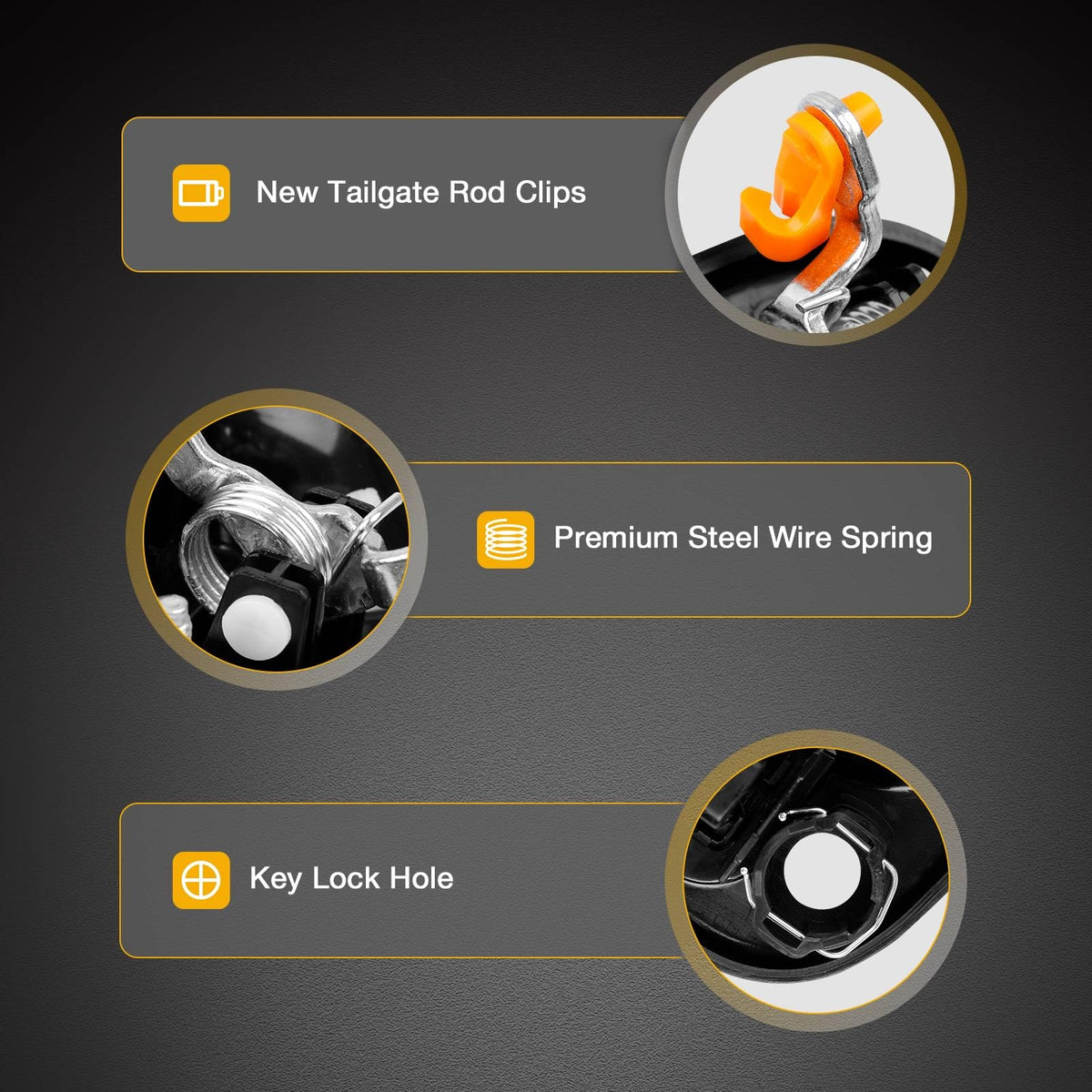 New Tailgate Rod Clips

Premium Steel Wire Spring

Key Lock Hole