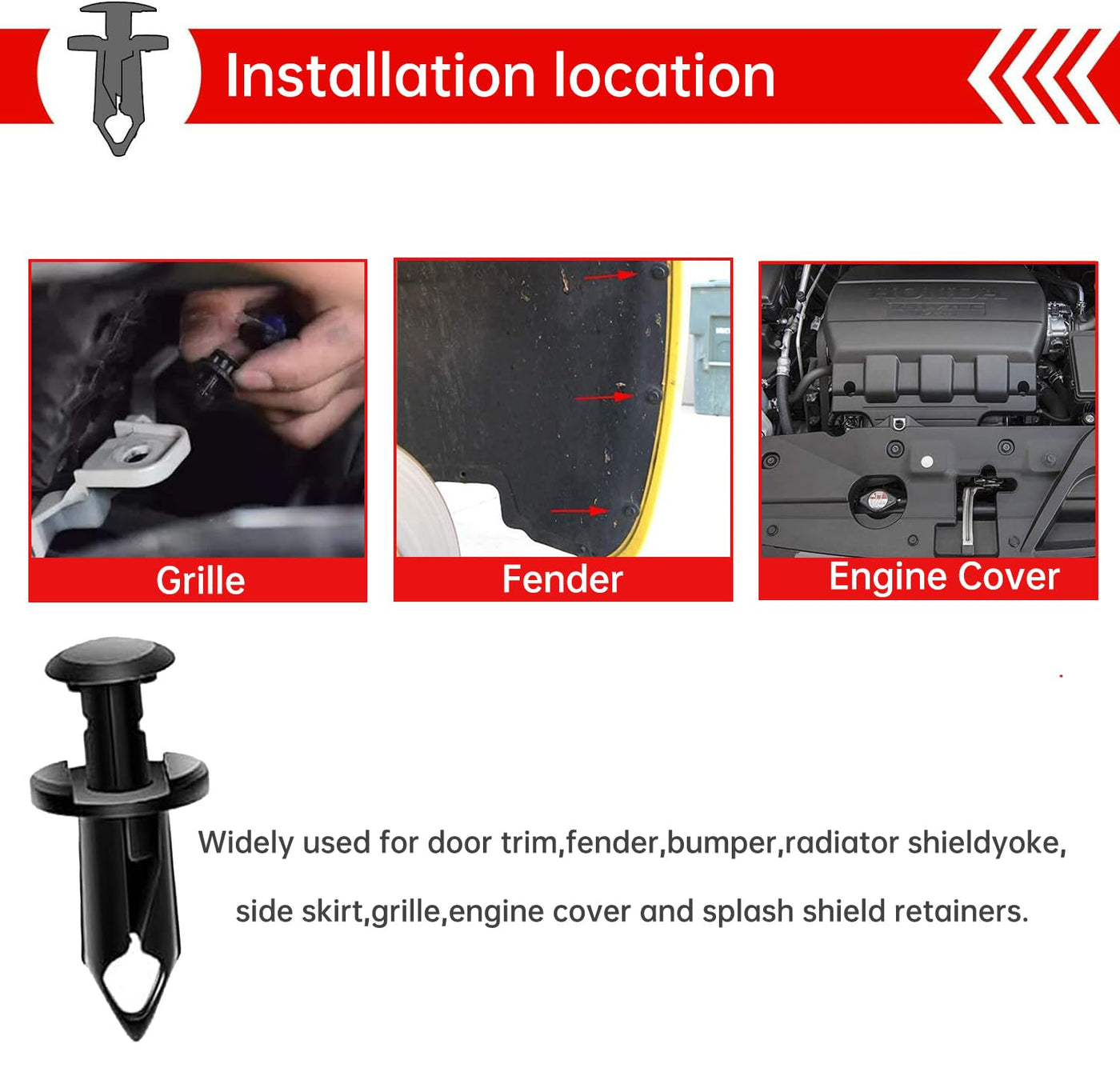 Installation location

Grille

Fender

HONDA

Engine Cover

Widely used for door trim,fender,bumper,radiator shieldyoke, side skirt,grille,engine cover and splash shield retainers.