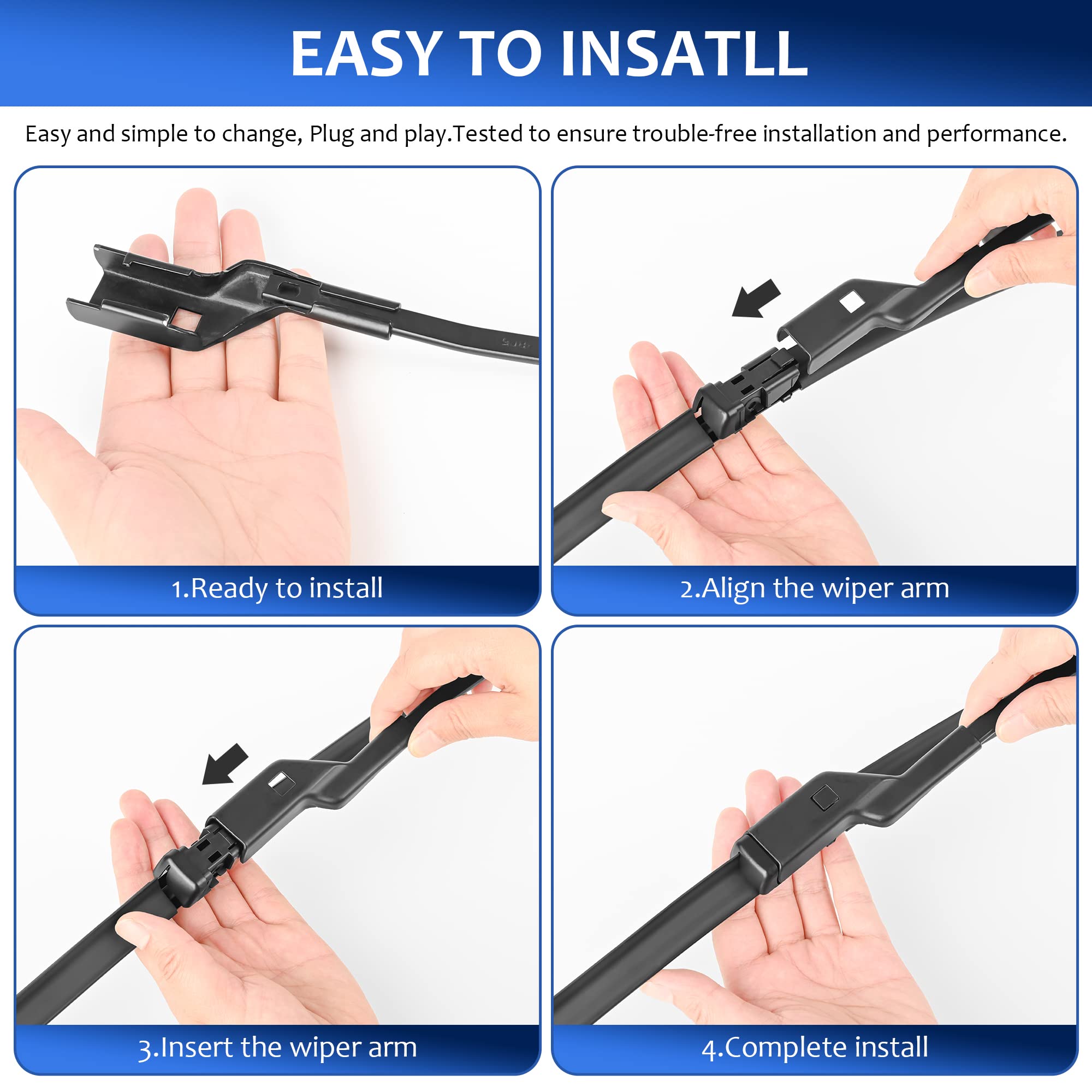 EASY TO INSATLL

Easy and simple to change, Plug and play.Tested to ensure trouble-free installation and performance.

1.Ready to install

2.Align the wiper arm

3.Insert the wiper arm

4.Complete install