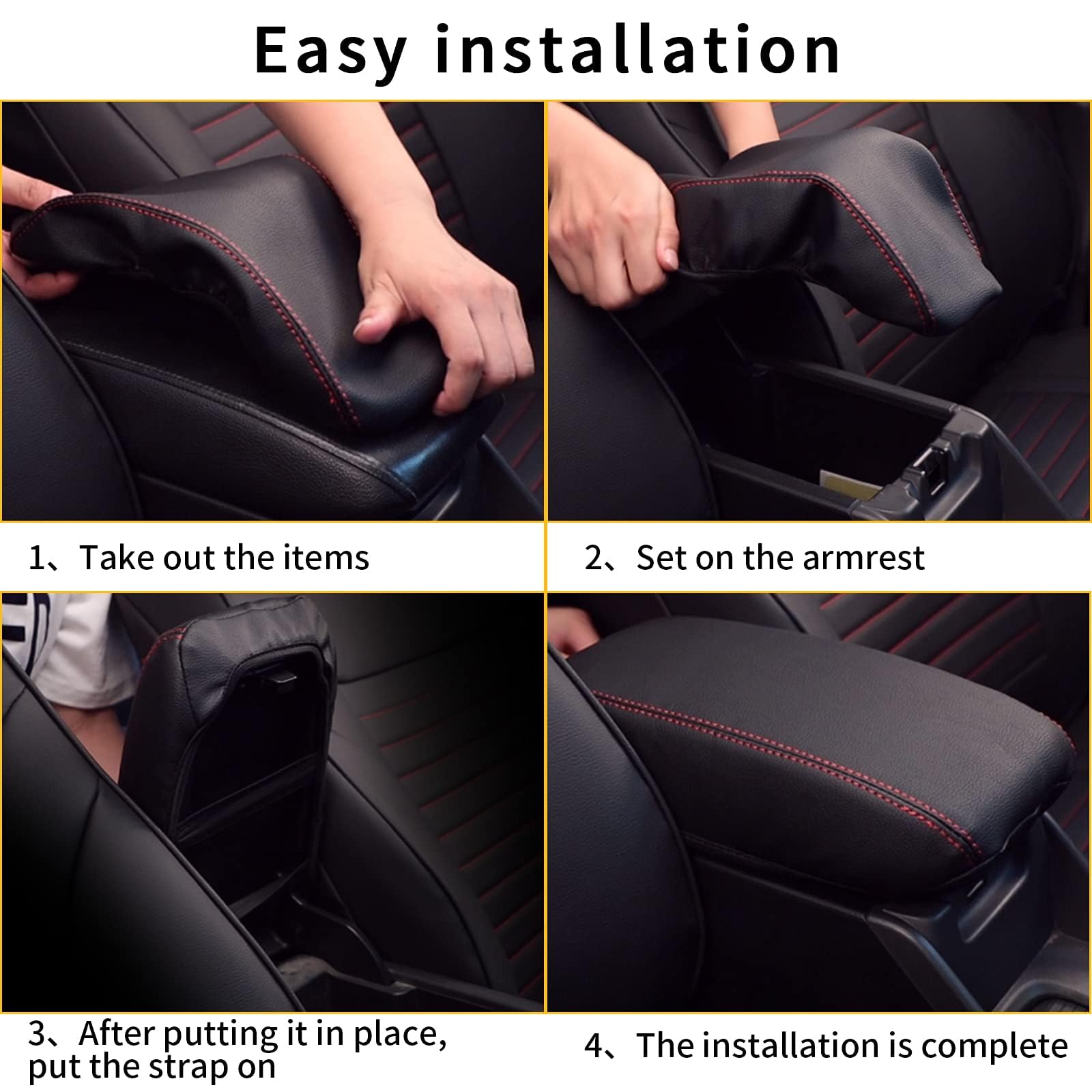 Easy installation

1、Take out the items

2、Set on the armrest

3、After putting it in place, put the strap on

4、The installation is complete