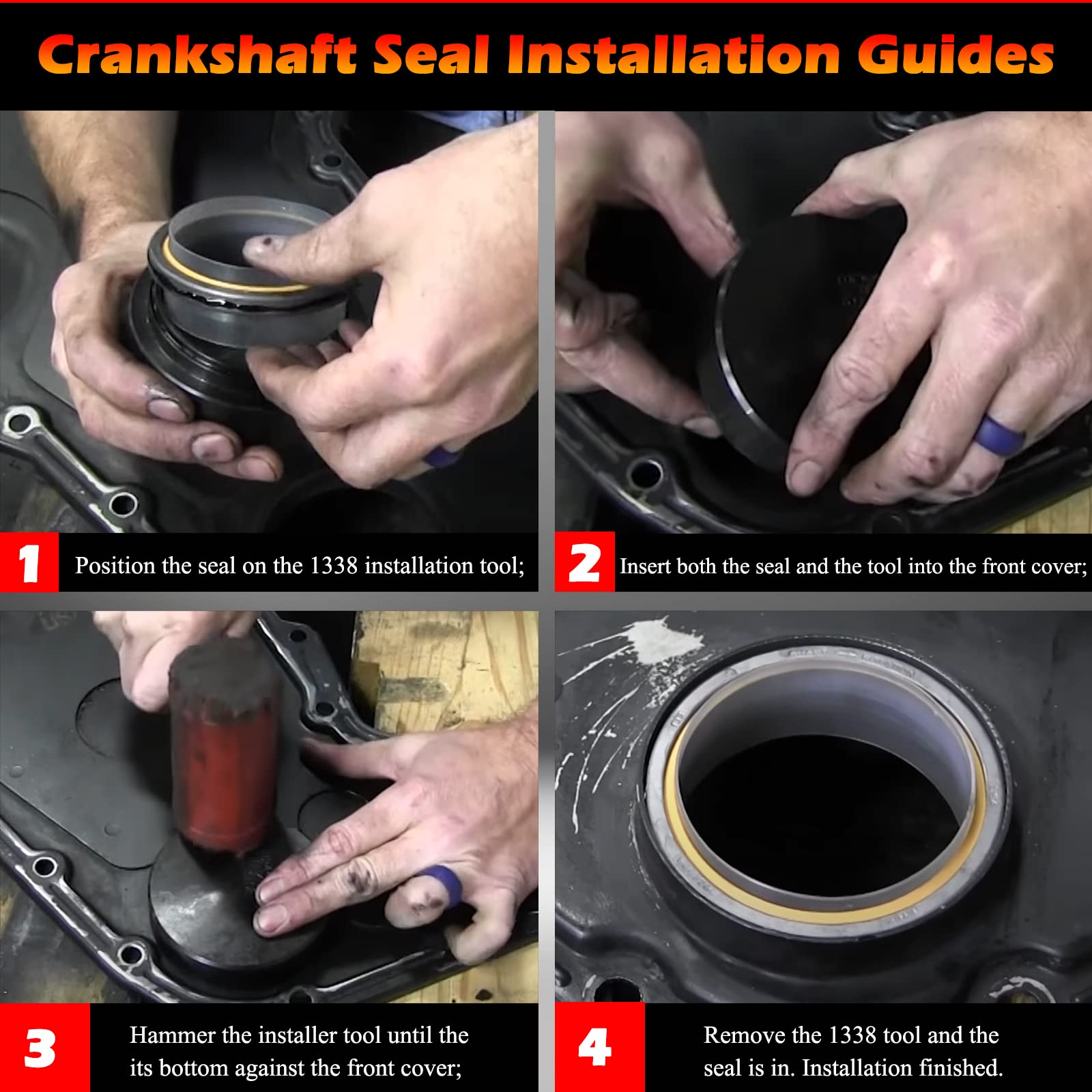 Crankshaft Seal Installation Guides

1 Position the seal on the 1338 installation tool;

2 Insert both the seal and the tool into the front cover;

3 Hammer the installer tool until the its bottom against the front cover;

4 Remove the 1338 tool and the seal is in. Installation finished.