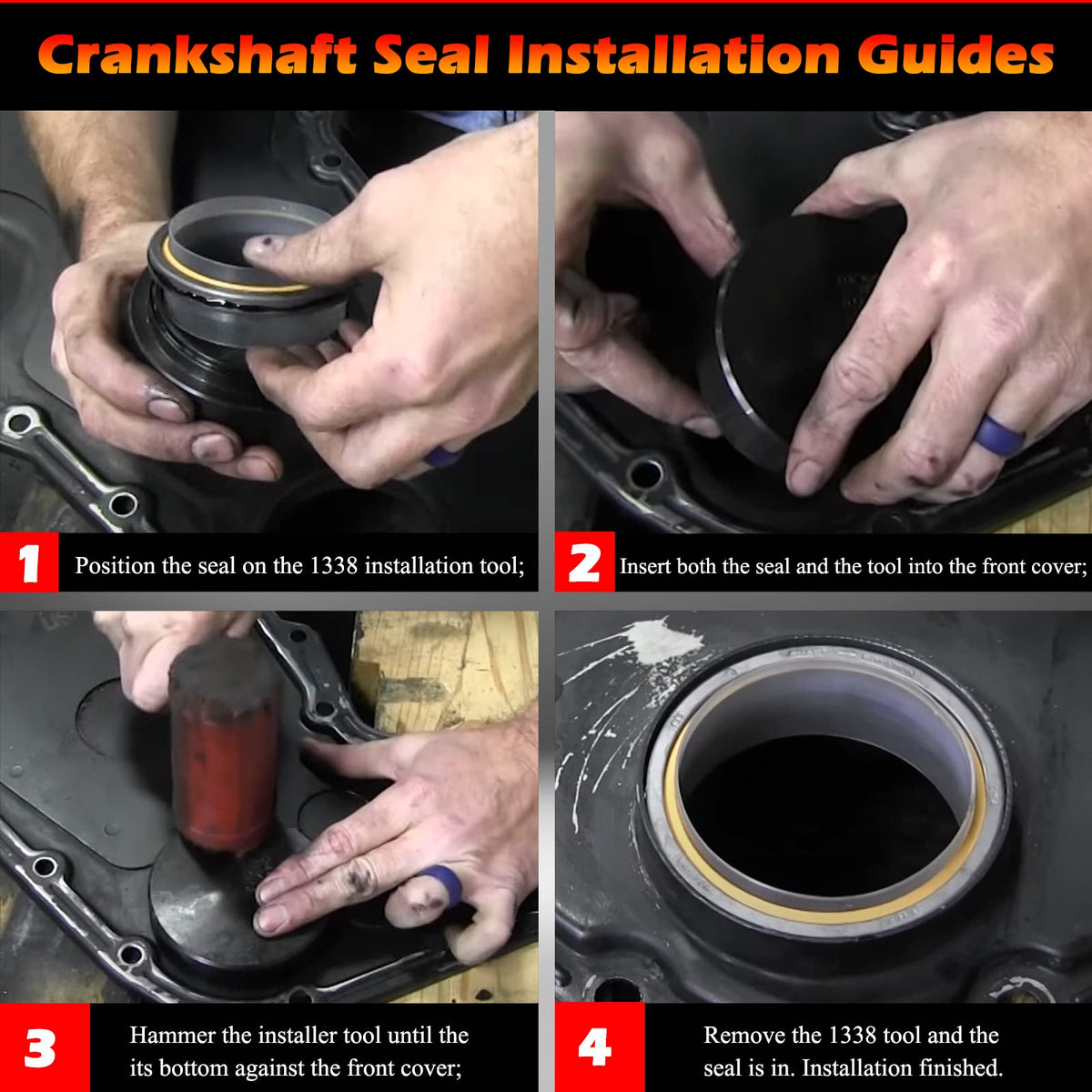 Crankshaft Seal Installation Guides

1 Position the seal on the 1338 installation tool;

2 Insert both the seal and the tool into the front cover;

3 Hammer the installer tool until the its bottom against the front cover;

4 Remove the 1338 tool and the seal is in. Installation finished.