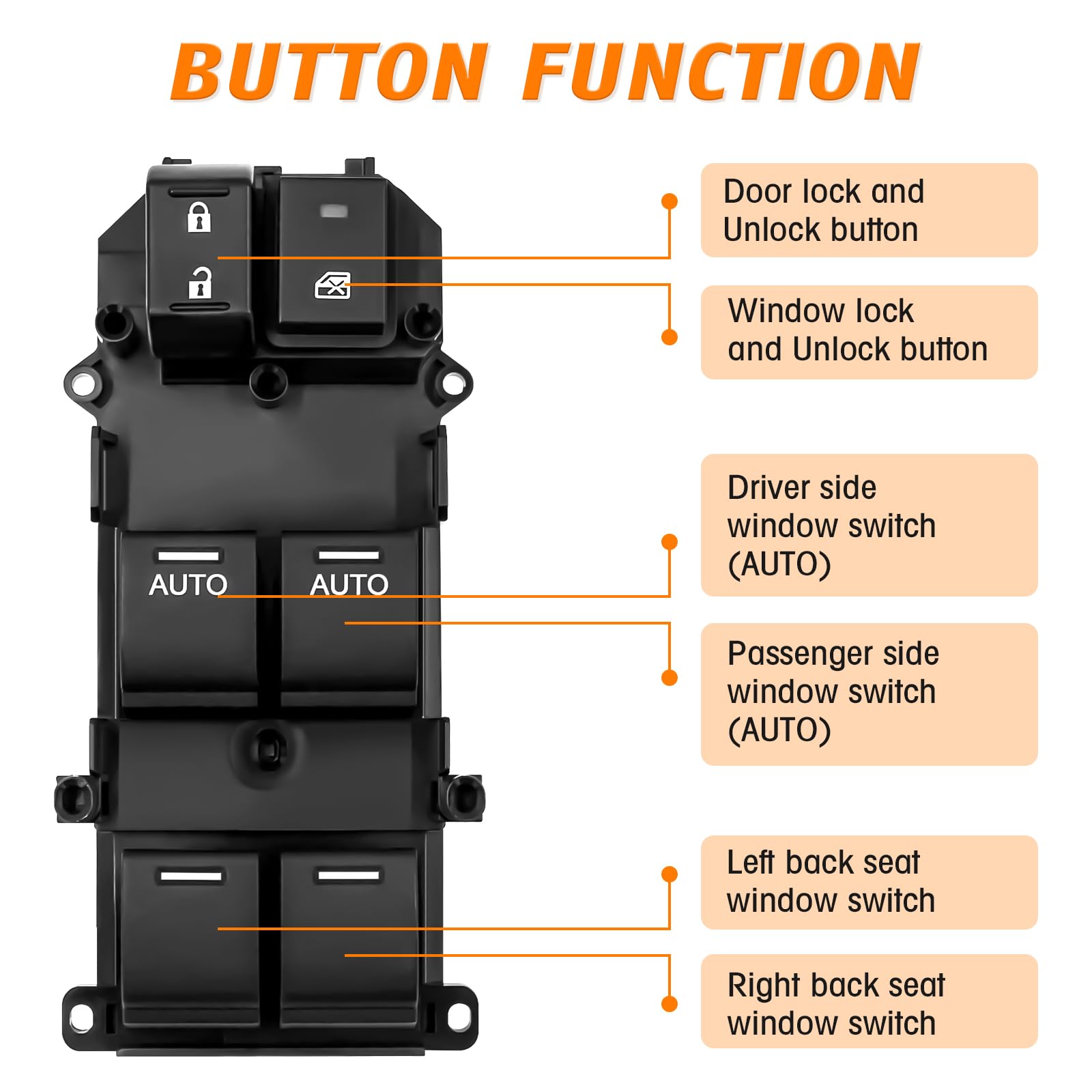 BUTTON FUNCTION

AUTO

AUTO

Door lock and Unlock button

Window lock and Unlock button

Driver side window switch (AUTO)

Passenger side window switch (AUTO)

Left back seat window switch

Right back seat window switch