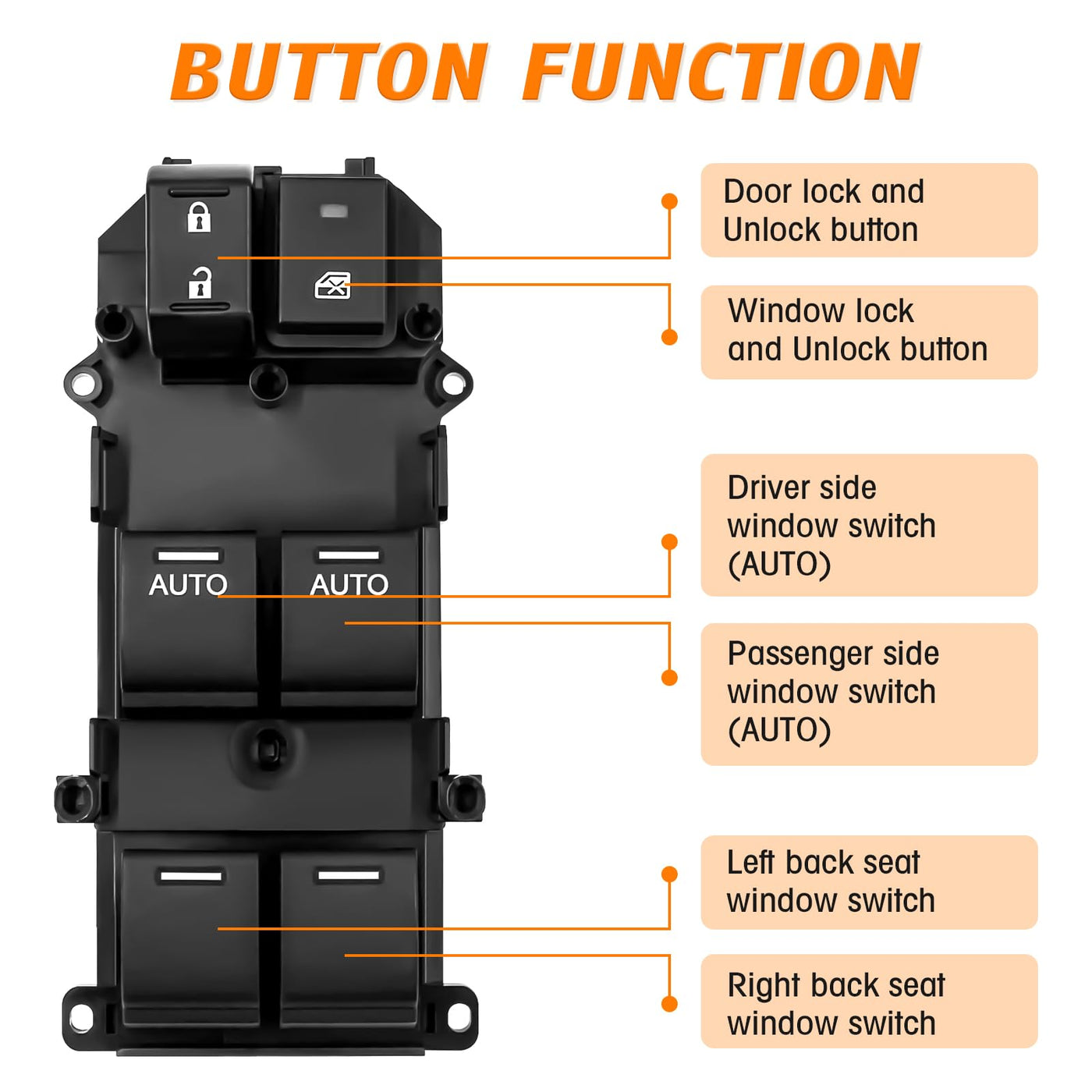 BUTTON FUNCTION

AUTO

AUTO

Door lock and Unlock button

Window lock and Unlock button

Driver side window switch (AUTO)

Passenger side window switch (AUTO)

Left back seat window switch

Right back seat window switch