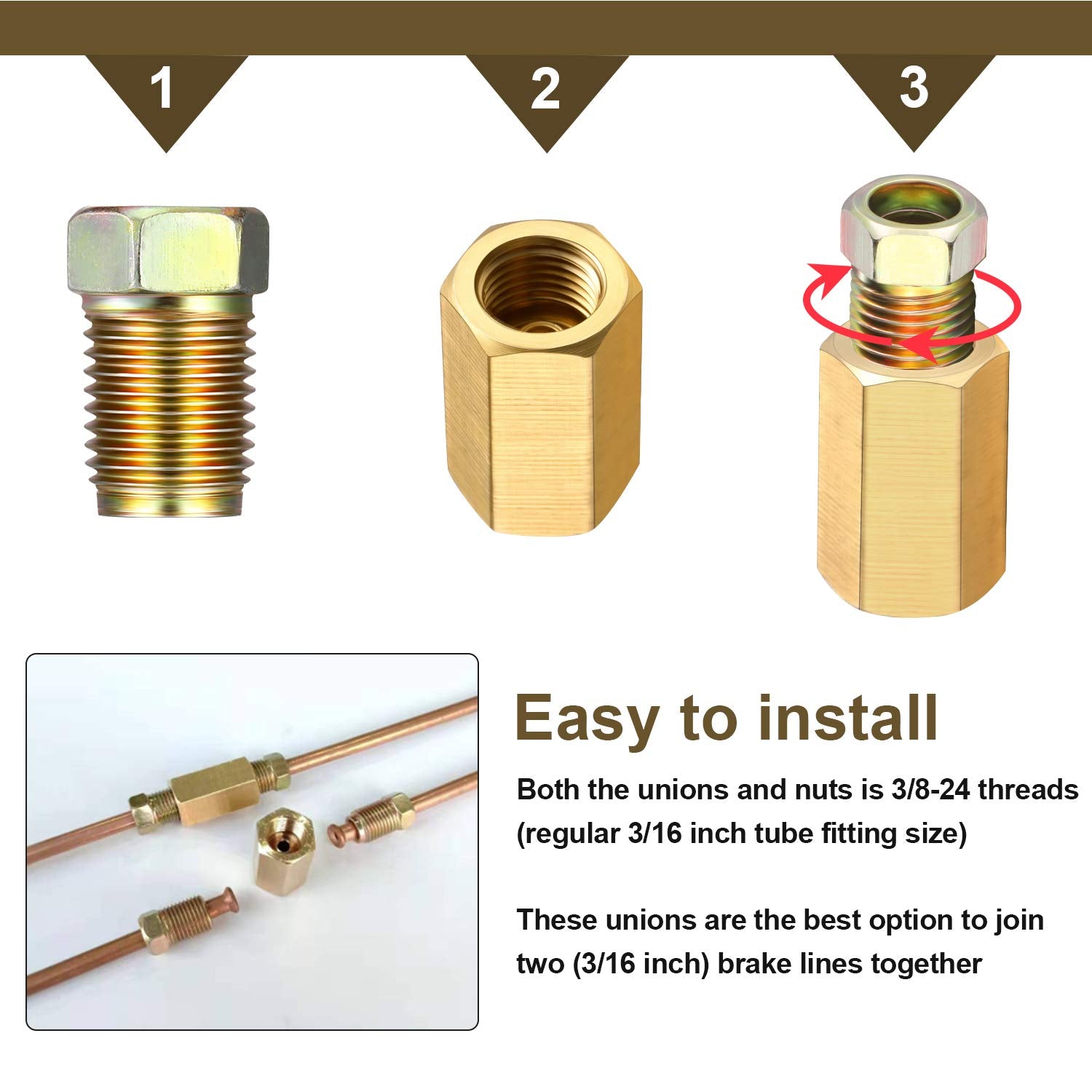 1

2

3

Easy to install

Both the unions and nuts is 3/8-24 threads (regular 3/16 inch tube fitting size)

These unions are the best option to join two (3/16 inch) brake lines together