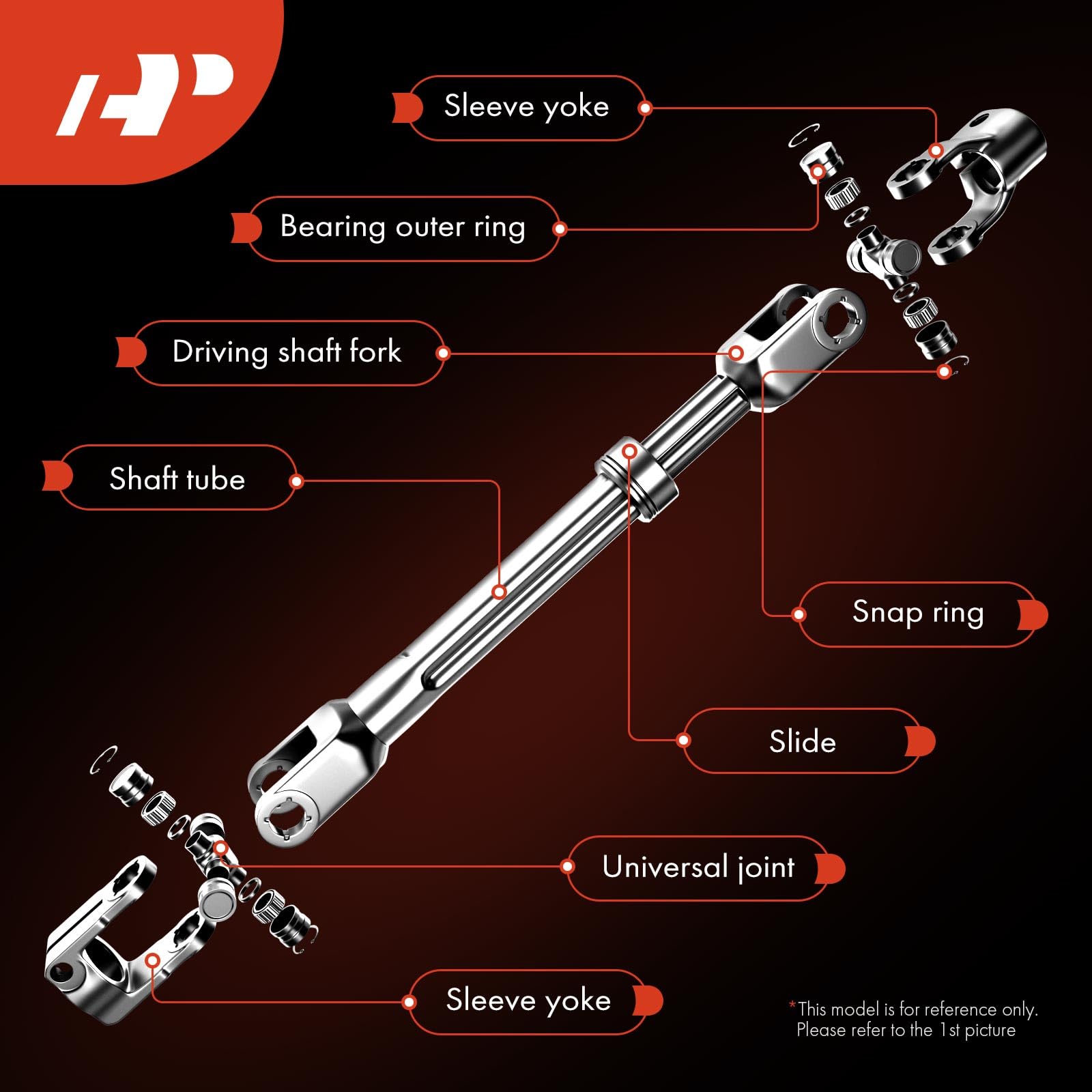 Sleeve yoke

Bearing outer ring

Driving shaft fork

Shaft tube

Snap ring

Slide

Universal joint

Sleeve yoke

*This model is for reference only. Please refer to the 1st picture