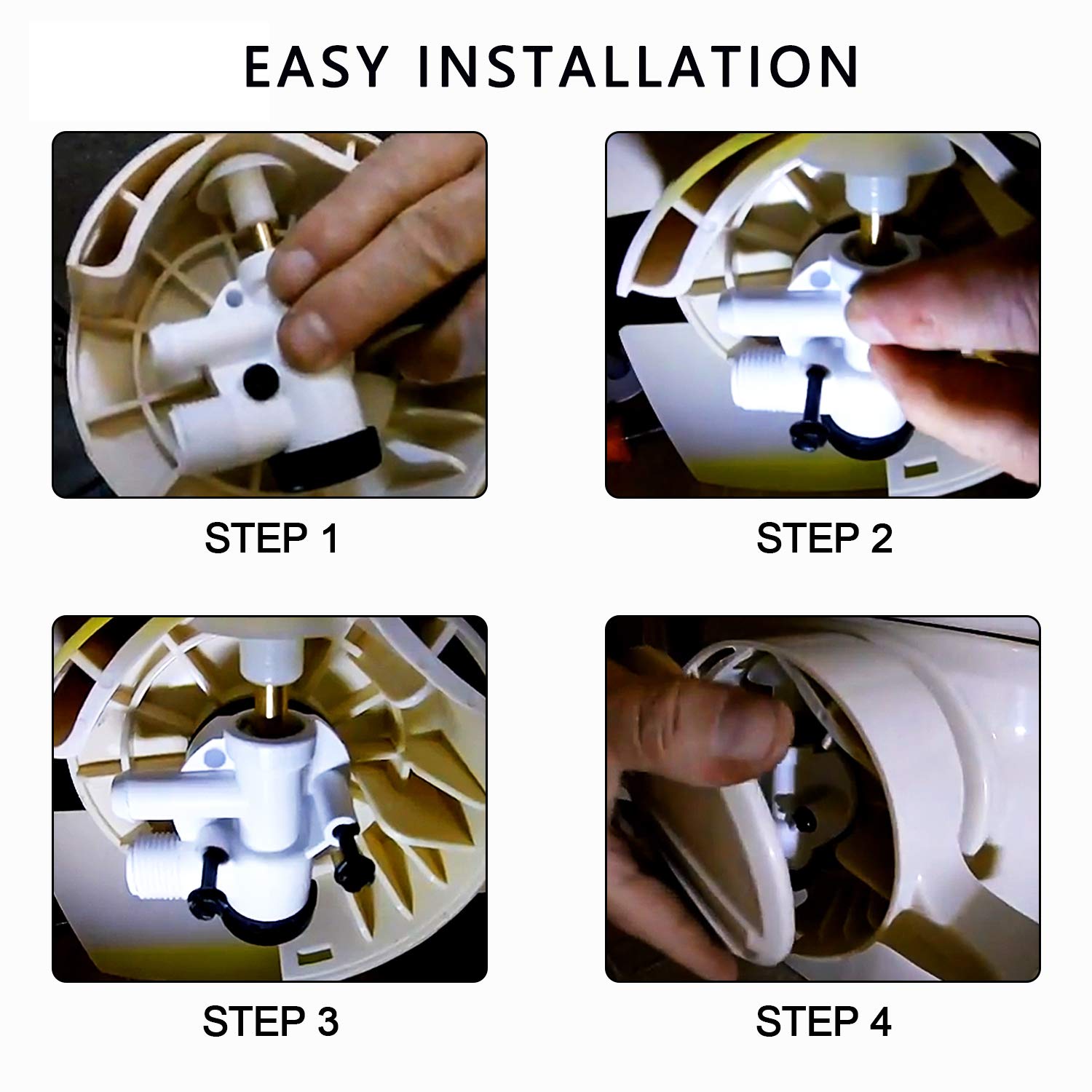 EASY INSTALLATION

STEP 1

STEP 2

STEP 3

STEP 4