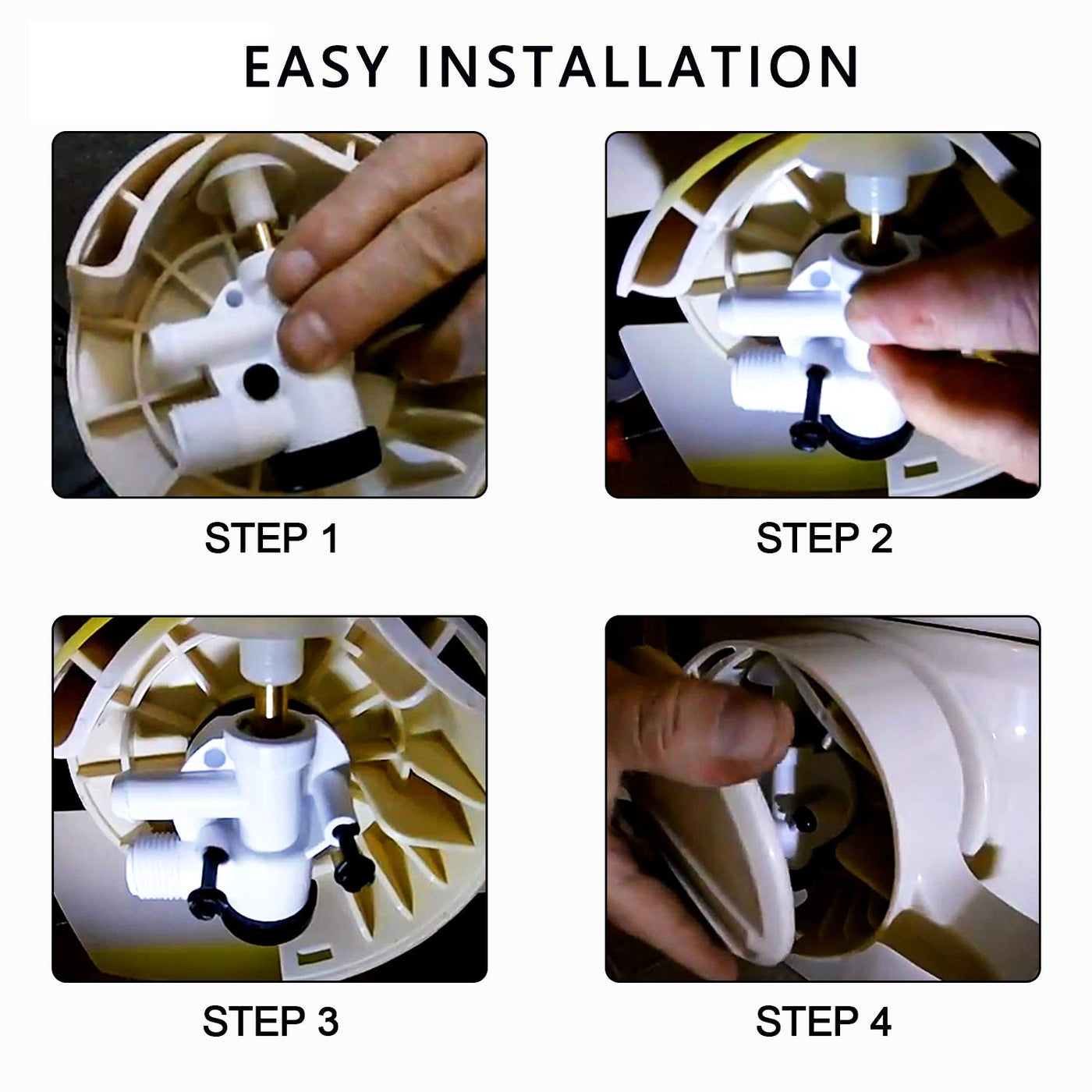 EASY INSTALLATION

STEP 1

STEP 2

STEP 3

STEP 4