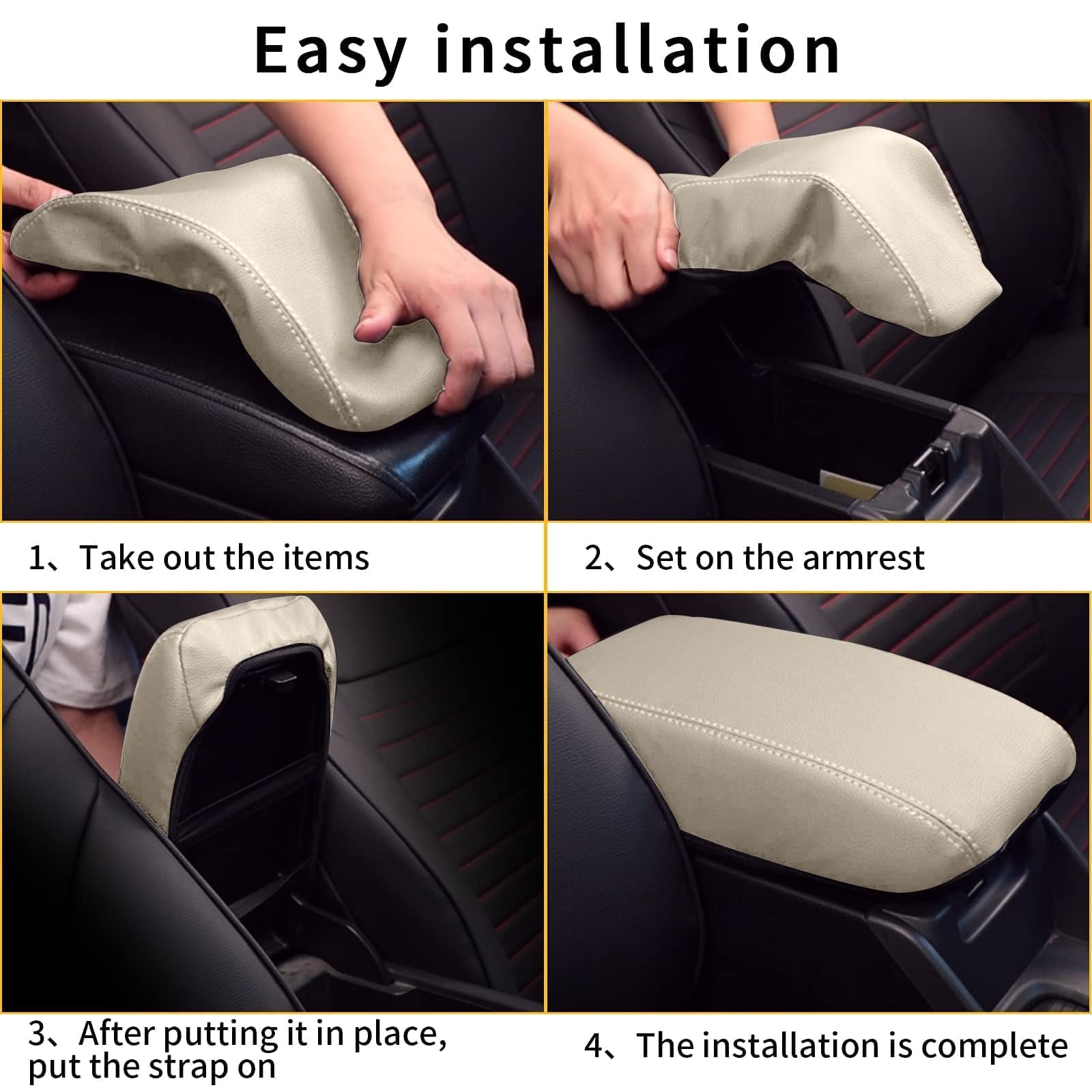 Easy installation

1、Take out the items

2、Set on the armrest

3、After putting it in place, put the strap on

4、The installation is complete