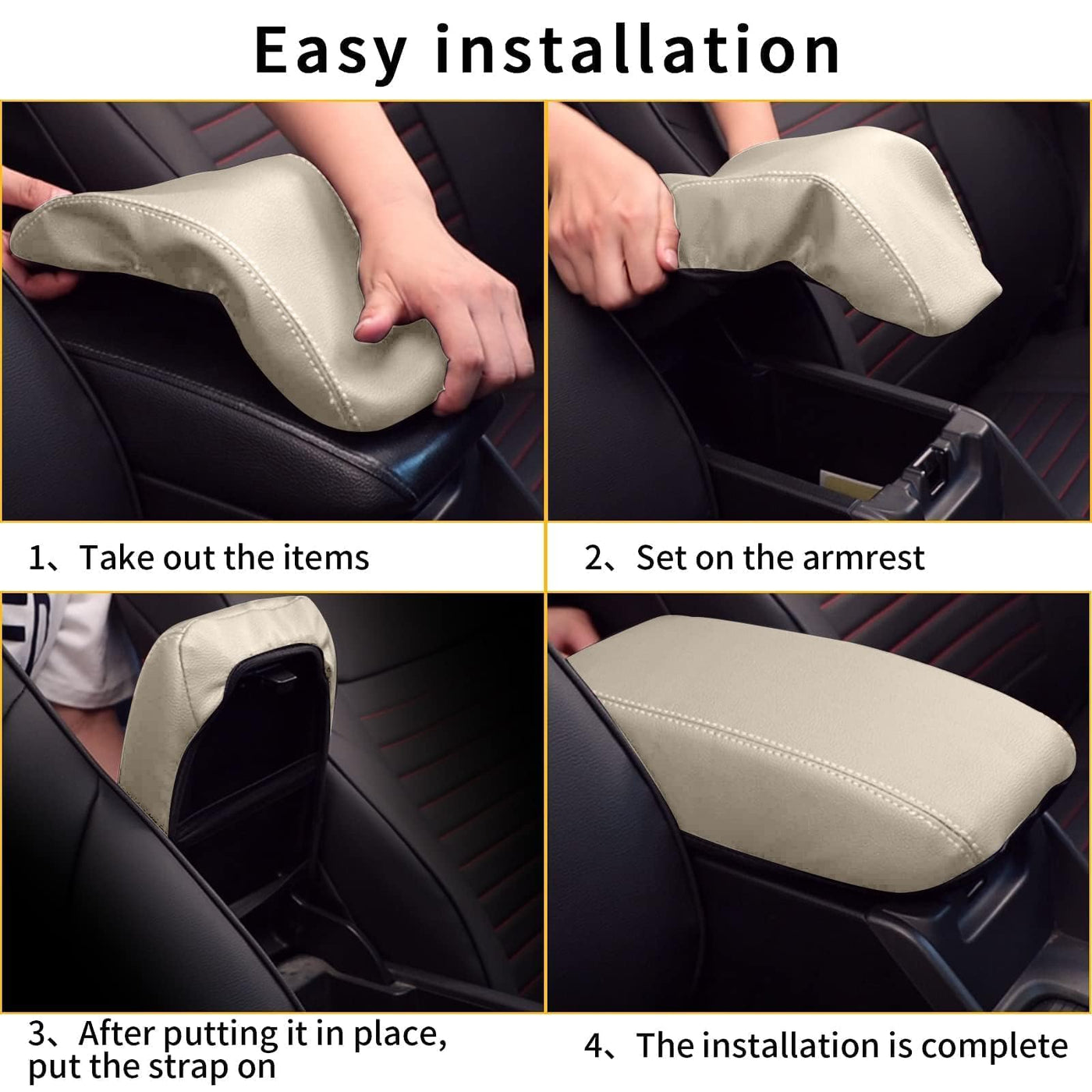 Easy installation

1、Take out the items

2、Set on the armrest

3、After putting it in place, put the strap on

4、The installation is complete